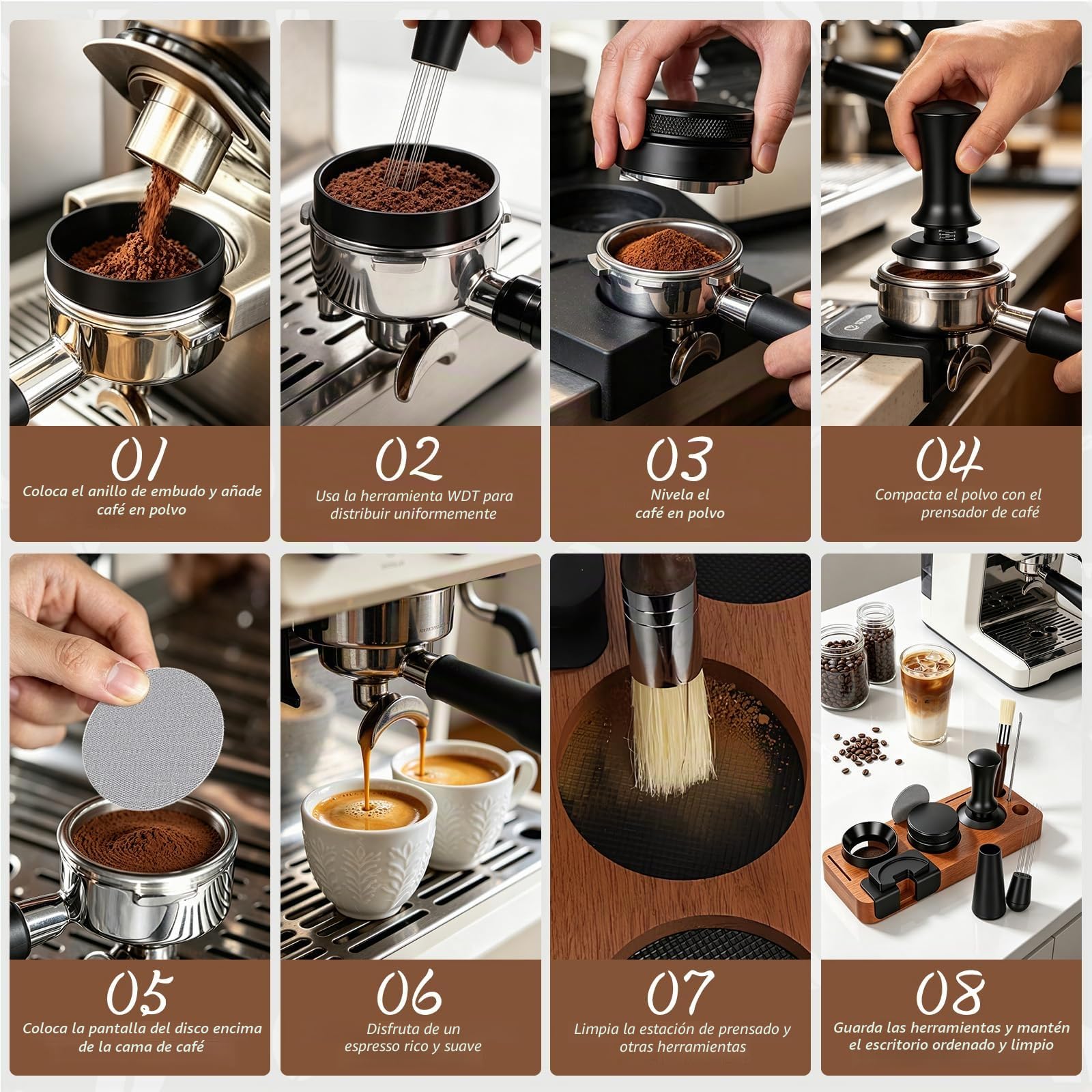 01
Coloca el anillo de embudo y añade café en polvo

02
Usa la herramienta WDT para distribuir uniformemente

03
Nivela el café en polvo

04
Compacta el polvo con el prensador de café

05
Coloca la pantalla del disco encima de la cama de café

06
Disfruta de un espresso rico y suave

07
Limpia la estación de prensado y otras herramientas

08
Guarda las herramientas y mantén el escritorio ordenado y limpio