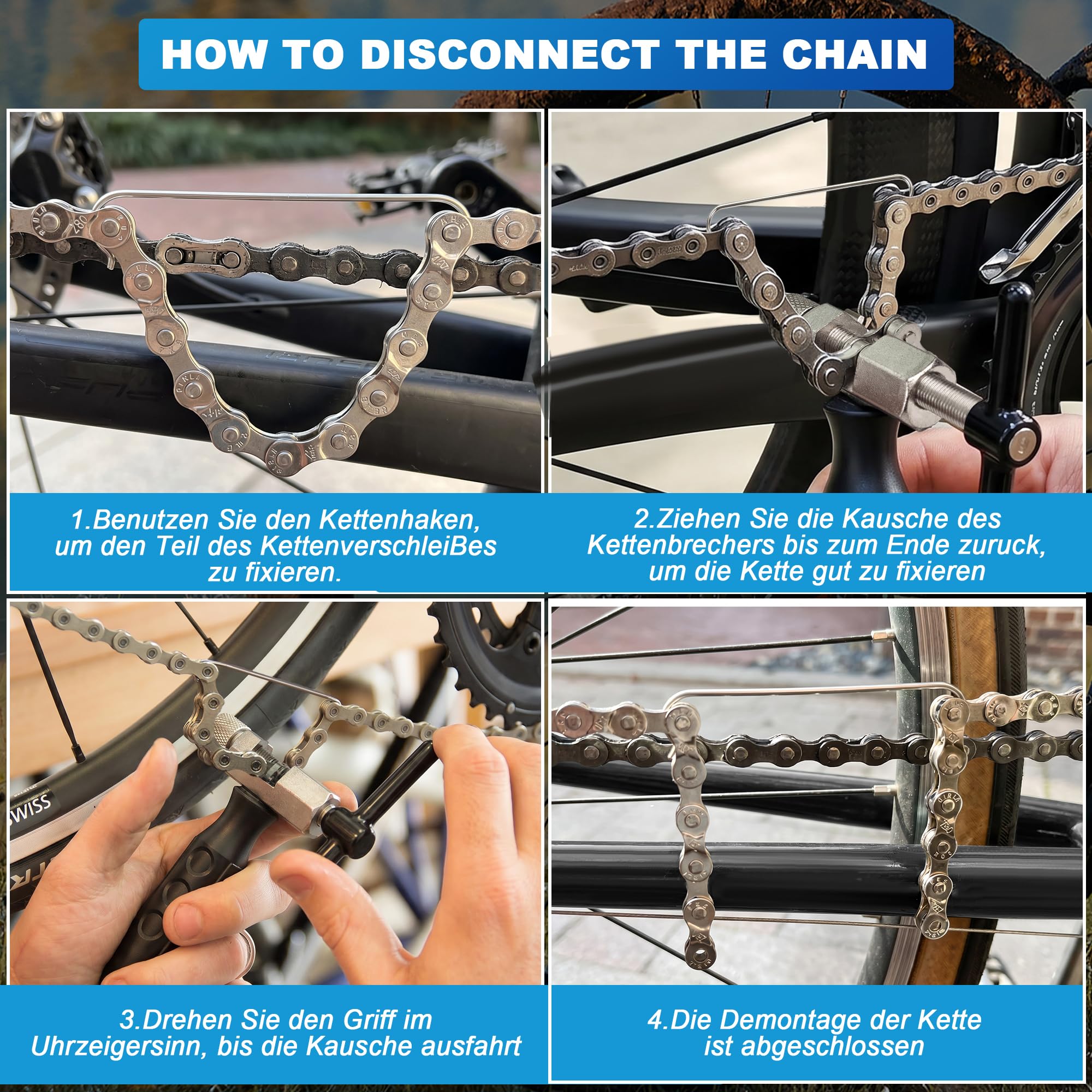 HOW TO DISCONNECT THE CHAIN

1.Benutzen Sie den Kettenhaken, um den Teil des KettenverschleiBes zu fixieren.

2.Ziehen Sie die Kausche des Kettenbrechers bis zum Ende zuruck, um die Kette gut zu fixieren

SWISS

3.Drehen Sie den Griff im Uhrzeigersinn, bis die Kausche ausfahrt

4.Die Demontage der Kette ist abgeschlossen