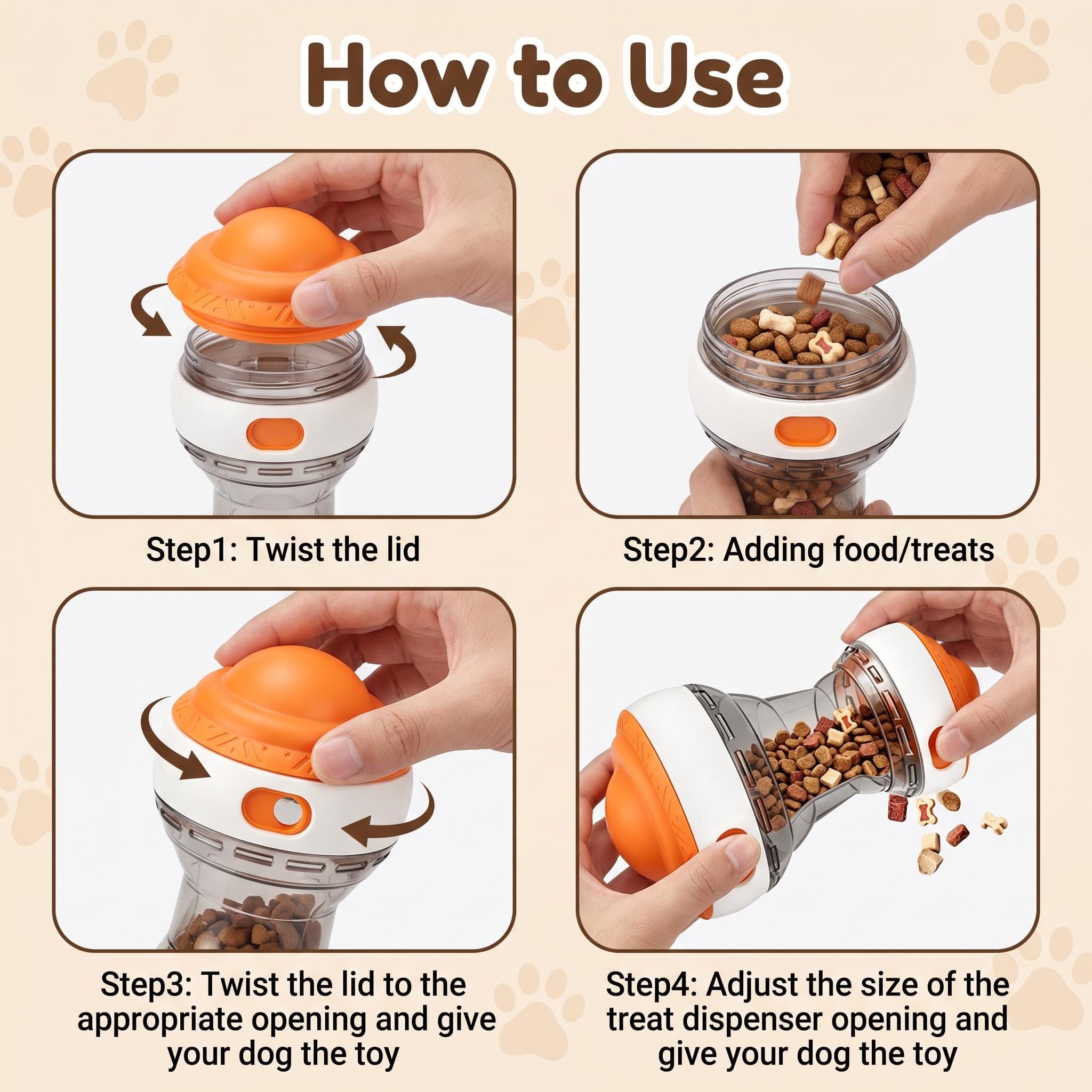 How to Use

Step1: Twist the lid

Step2: Adding food/treats

Step3: Twist the lid to the appropriate opening and give your dog the toy

Step4: Adjust the size of the treat dispenser opening and give your dog the toy