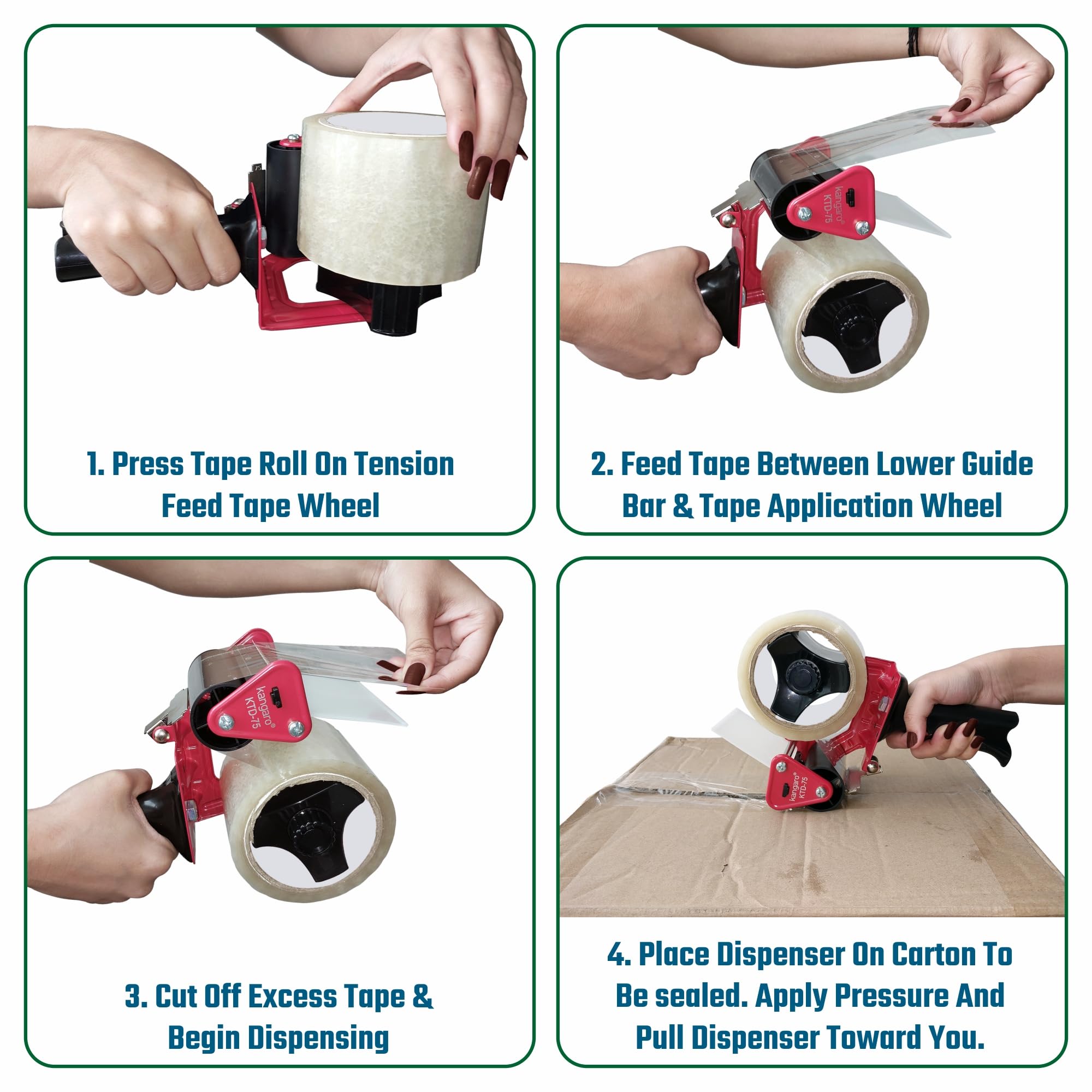 1. Press Tape Roll On Tension Feed Tape Wheel

kangaro® KTD-75

2. Feed Tape Between Lower Guide Bar & Tape Application Wheel

kangaro® KTD-75

3. Cut Off Excess Tape & Begin Dispensing

kangaro® KTD-75

4. Place Dispenser On Carton To Be sealed. Apply Pressure And Pull Dispenser Toward You.