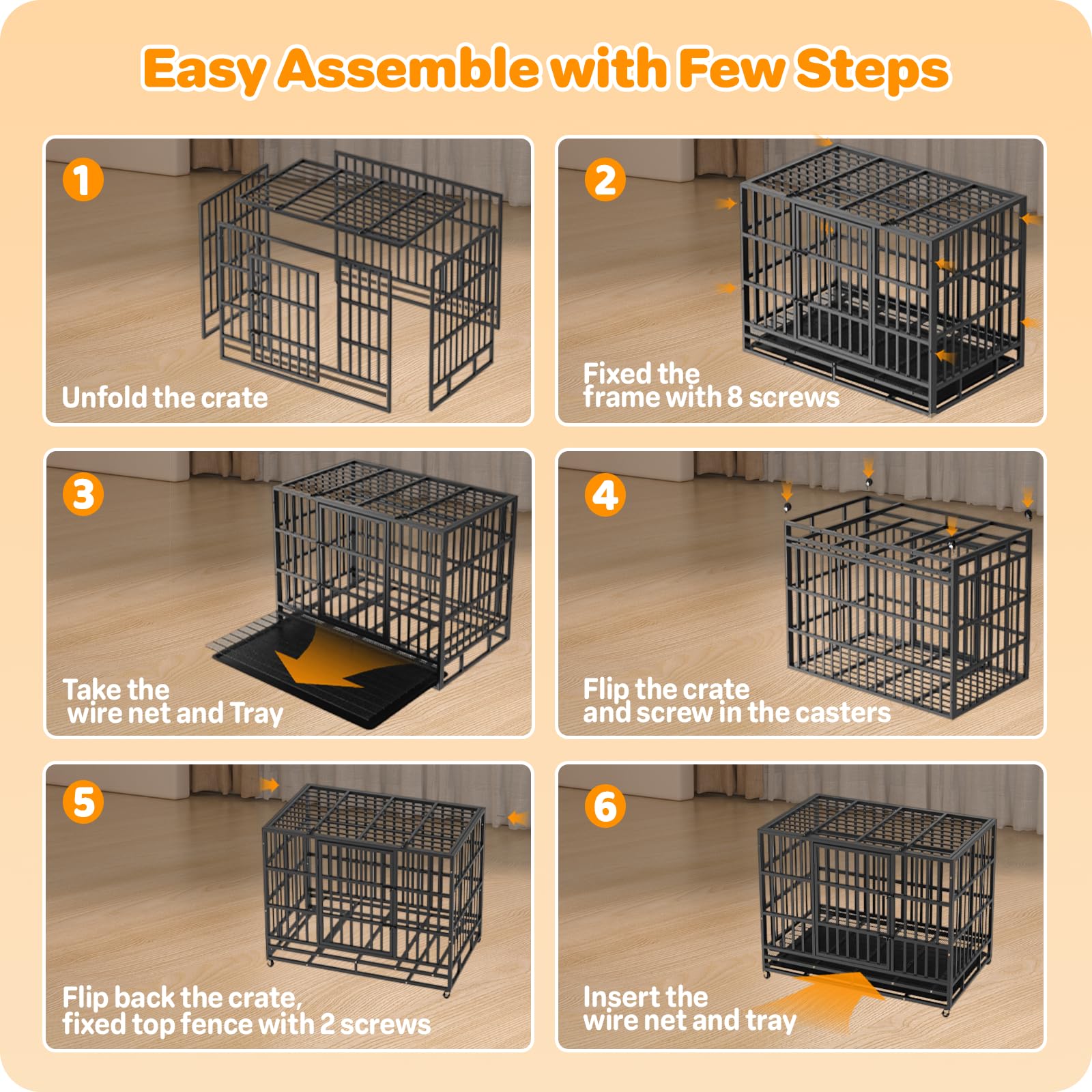 Easy Assemble with Few Steps

1
Unfold the crate

2
Fixed the frame with 8 screws

3
Take the wire net and Tray

4
Flip the crate and screw in the casters

5
Flip back the crate, fixed top fence with 2 screws

6
Insert the wire net and tray