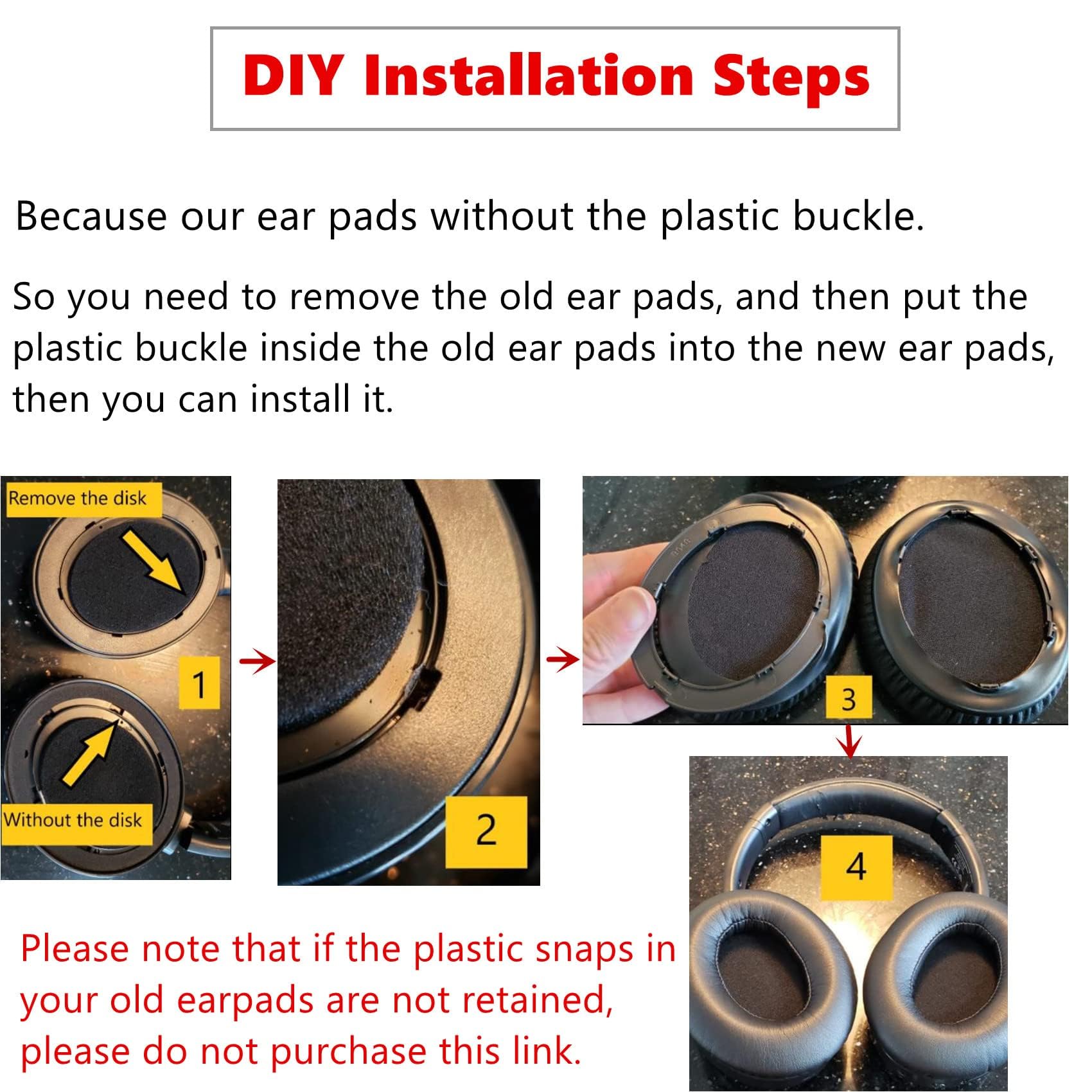 DIY Installation Steps

Because our ear pads without the plastic buckle.

So you need to remove the old ear pads, and then put the plastic buckle inside the old ear pads into the new ear pads, then you can install it.

Remove the disk

1

Without the disk

2

3

4

Please note that if the plastic snaps in your old earpads are not retained, please do not purchase this link.