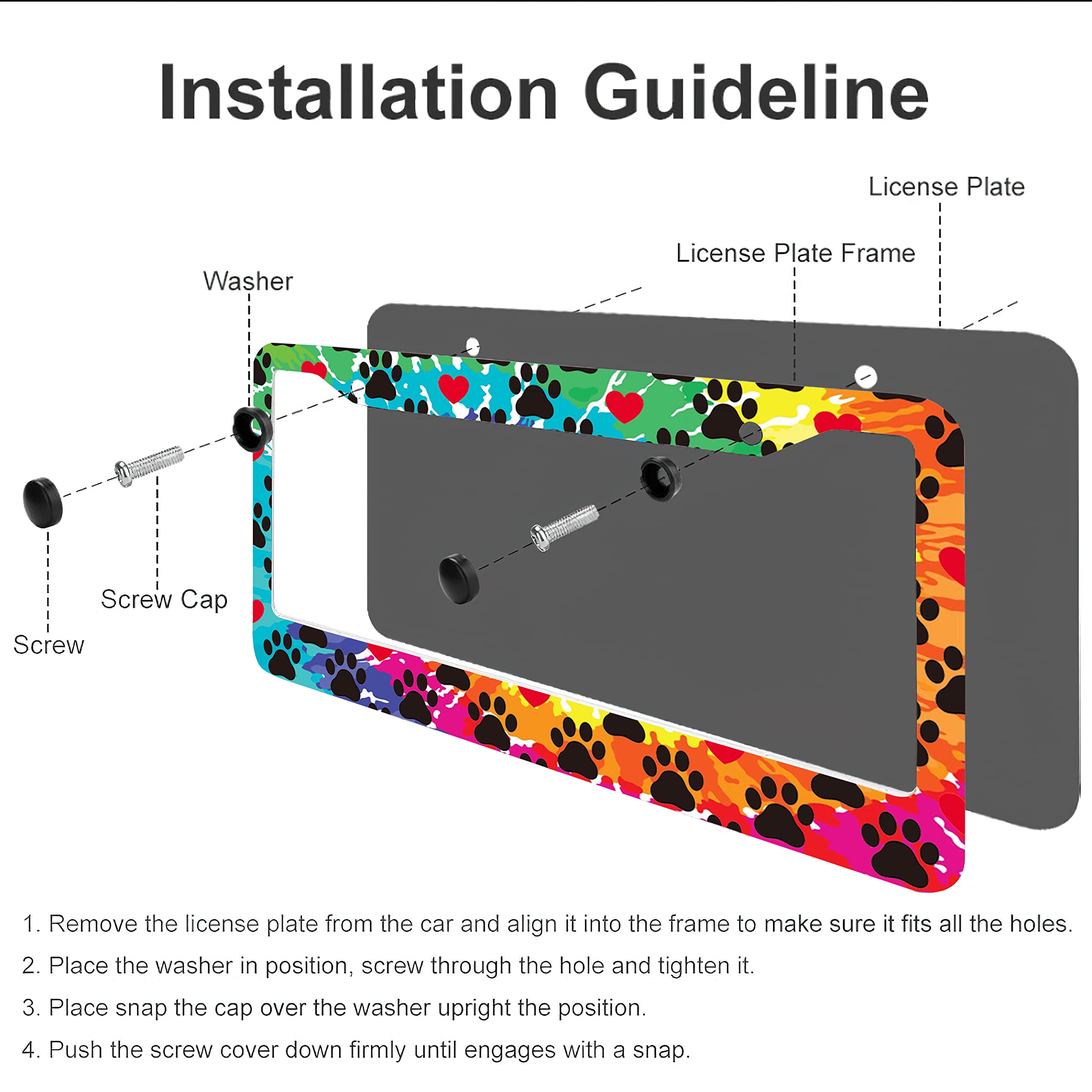 Installation Guideline

License Plate

License Plate Frame

Washer

Screw Cap

Screw

1. Remove the license plate from the car and align it into the frame to make sure it fits all the holes.

2. Place the washer in position, screw through the hole and tighten it.

3. Place snap the cap over the washer upright the position.

4. Push the screw cover down firmly until engages with a snap.