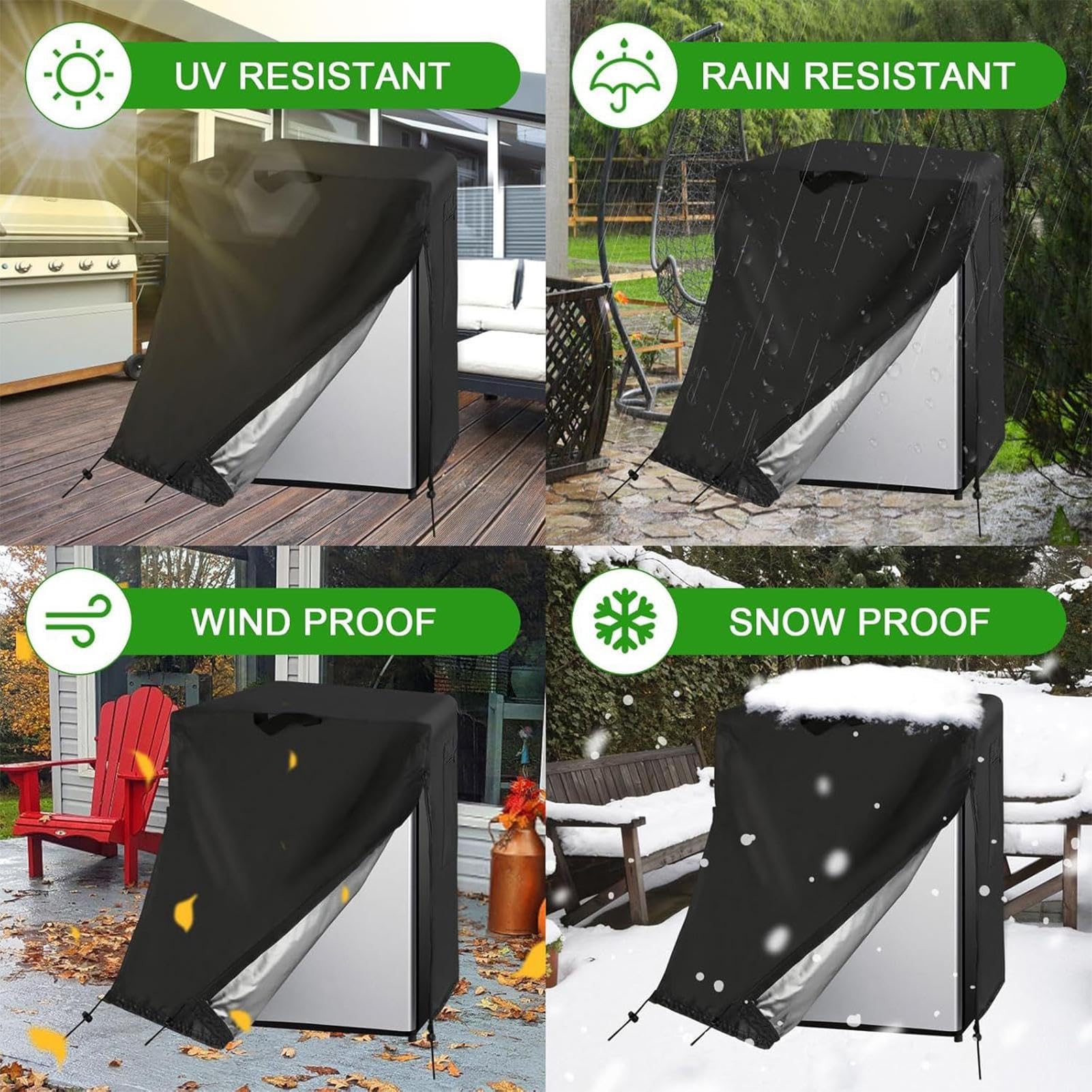 UV RESISTANT

RAIN RESISTANT

WIND PROOF

SNOW PROOF