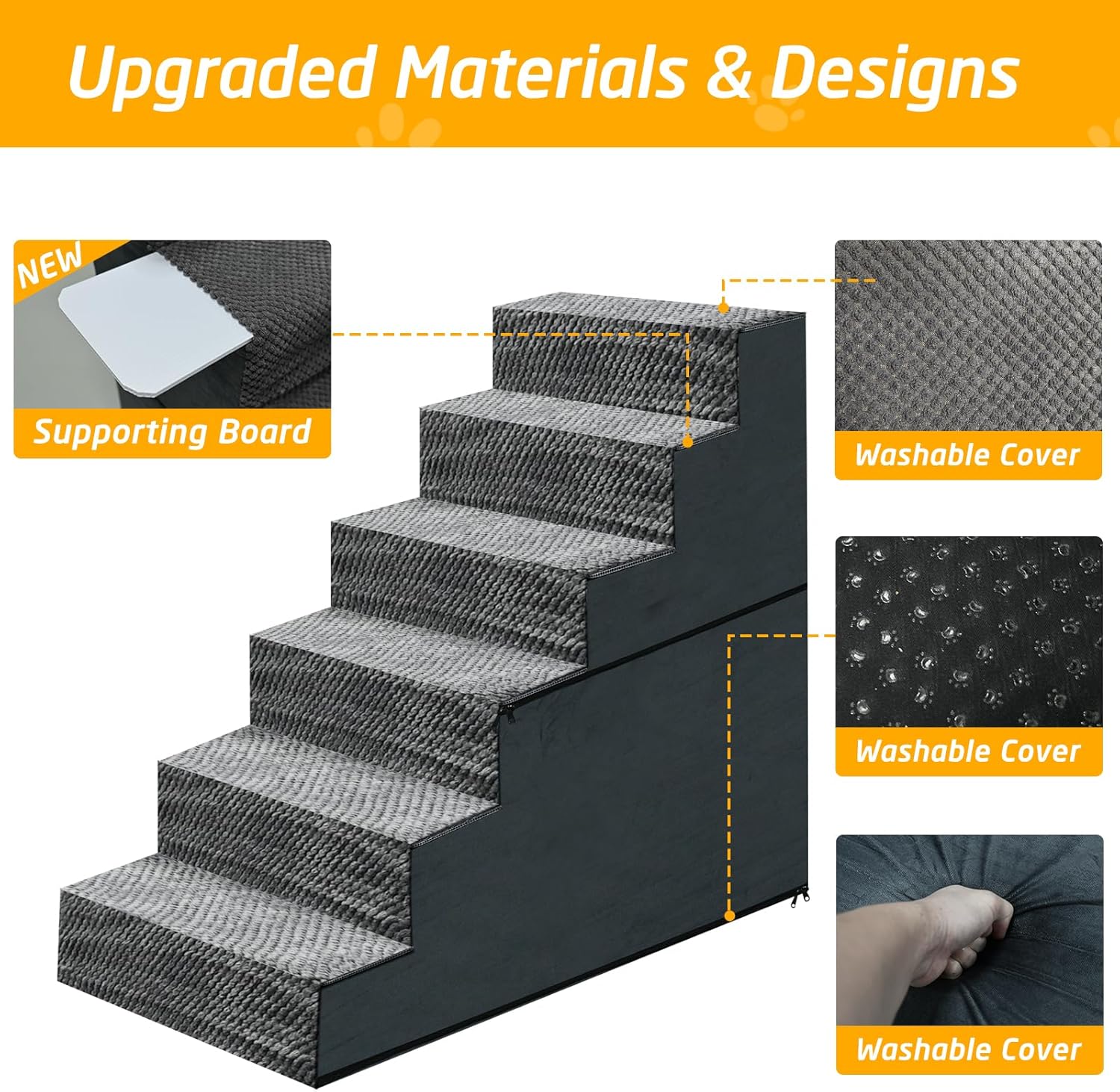 Upgraded Materials & Designs

NEW

Supporting Board

Washable Cover

Washable Cover

Washable Cover