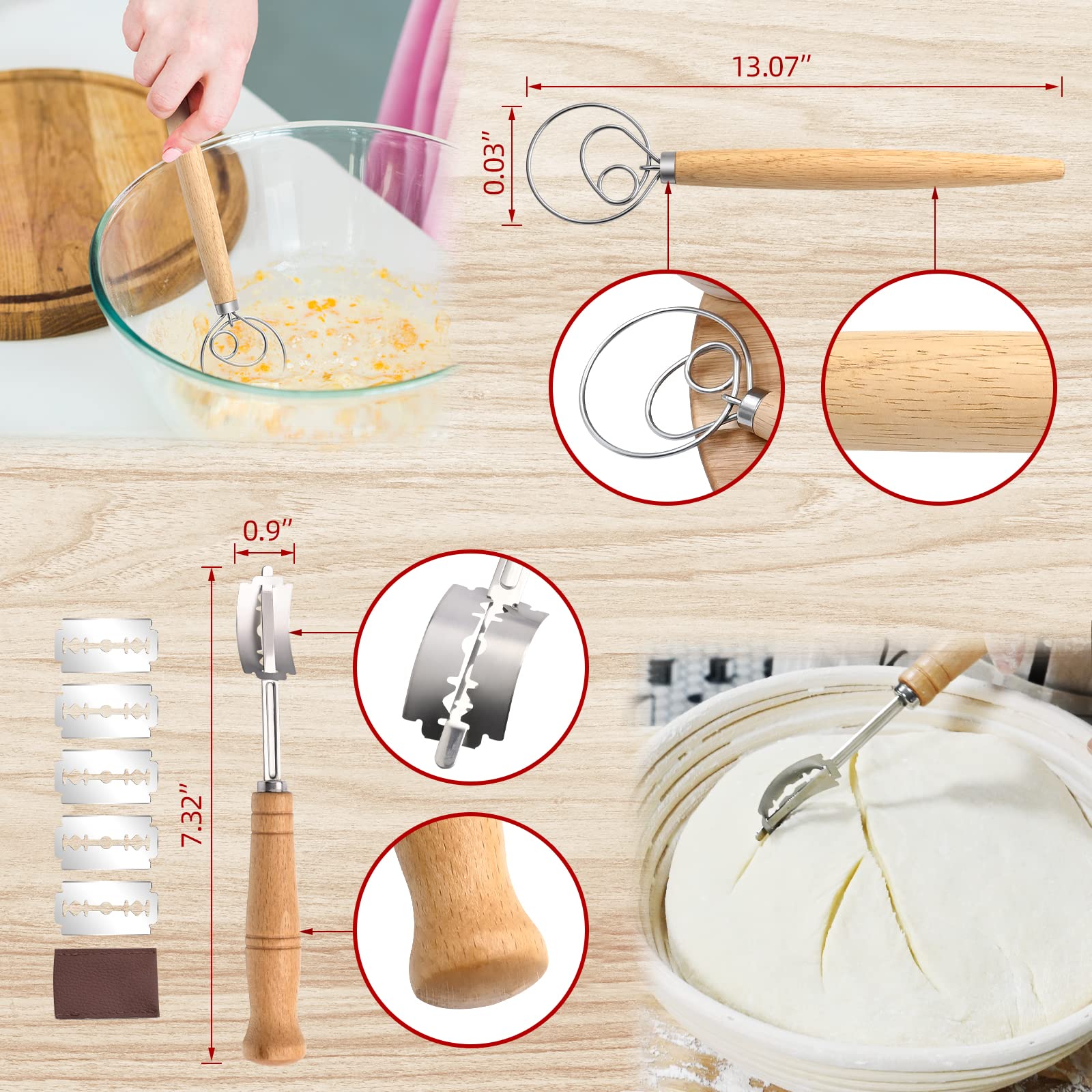 13.07″

0.03″

0.9″

7.32″