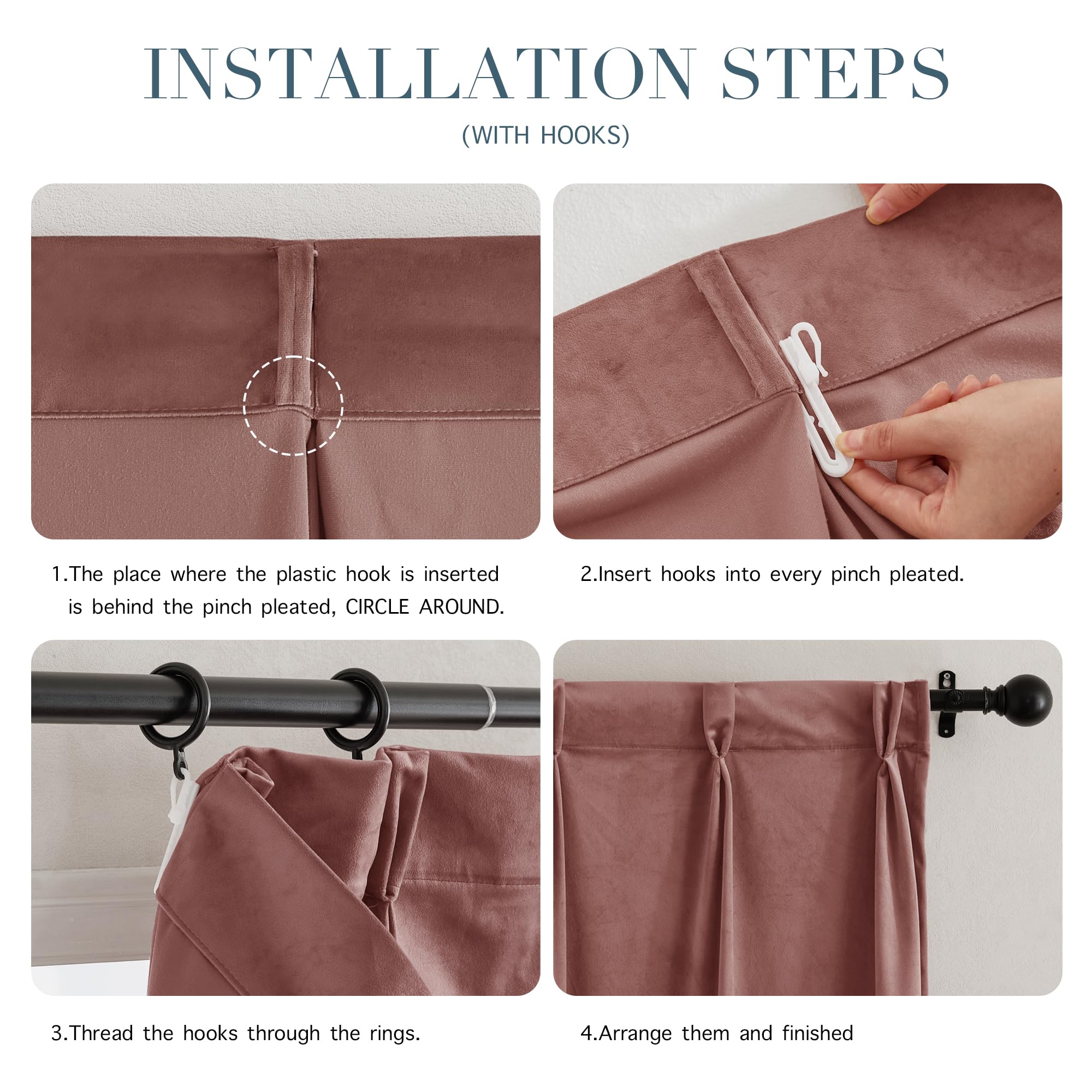 INSTALLATION STEPS

(WITH HOOKS)

1.The place where the plastic hook is inserted is behind the pinch pleated, CIRCLE AROUND.

2.Insert hooks into every pinch pleated.

3.Thread the hooks through the rings.

4.Arrange them and finished