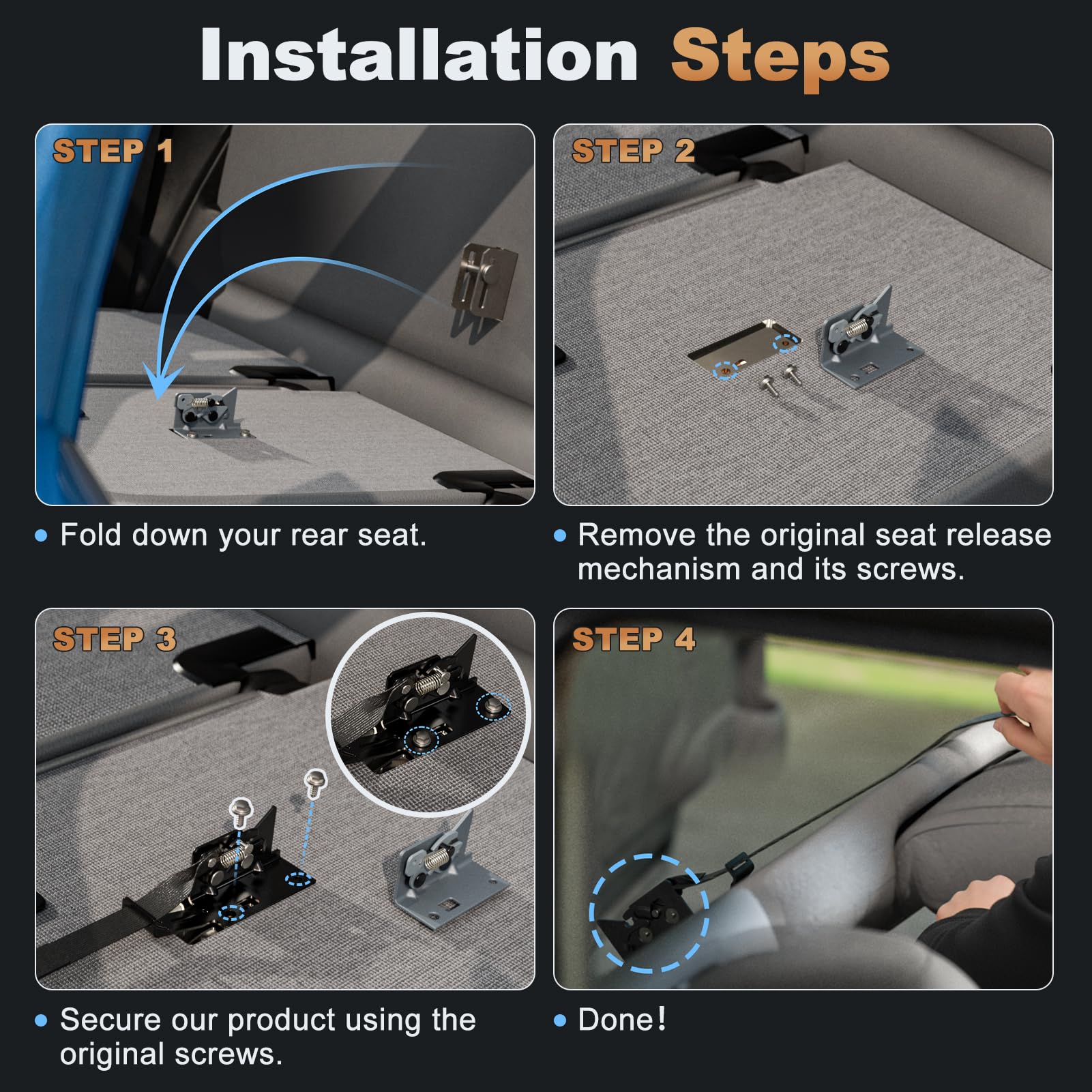 Installation Steps

STEP 1

• Fold down your rear seat.

STEP 2

• Remove the original seat release mechanism and its screws.

STEP 3

• Secure our product using the original screws.

STEP 4

• Done!