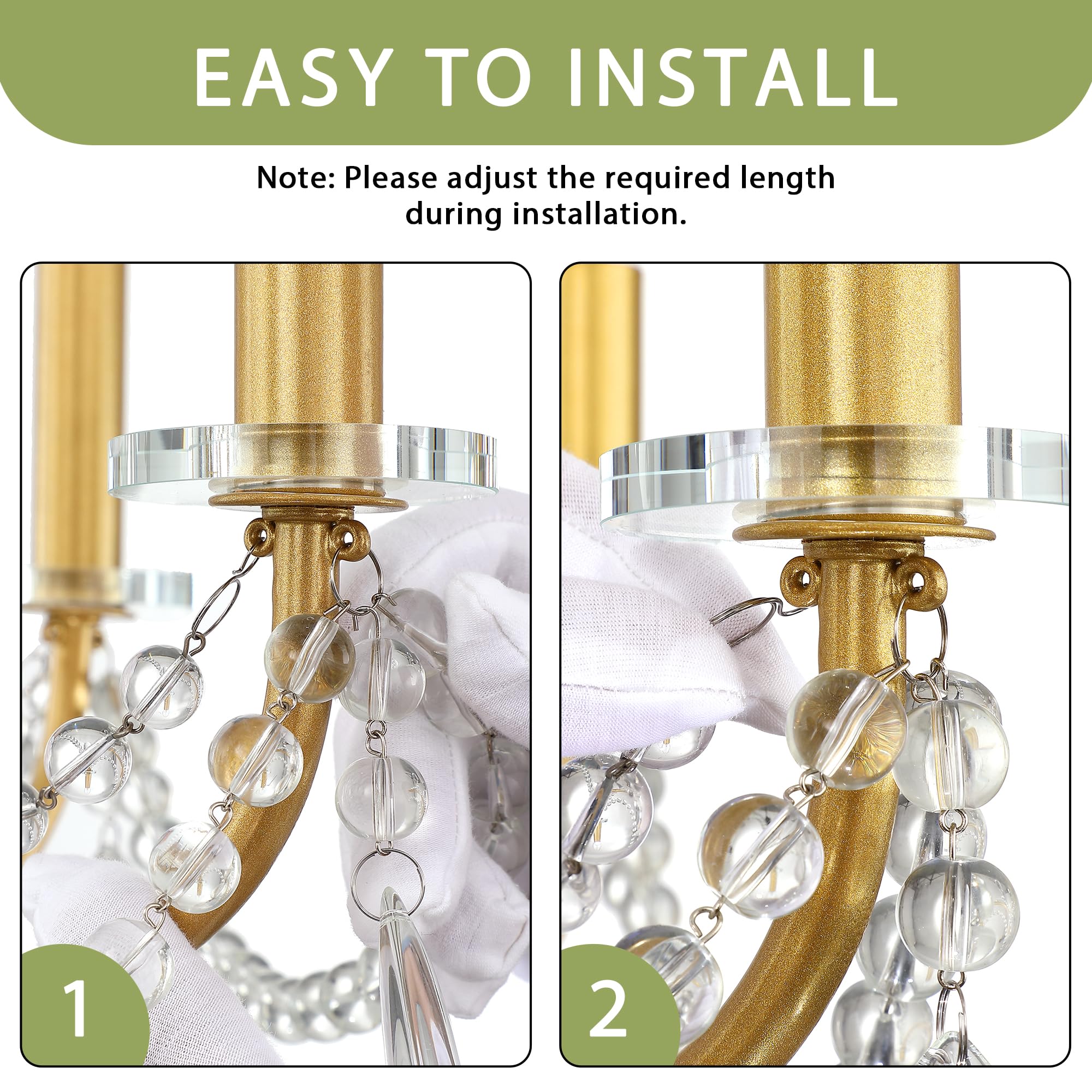 EASY TO INSTALL

Note: Please adjust the required length during installation.

1

2