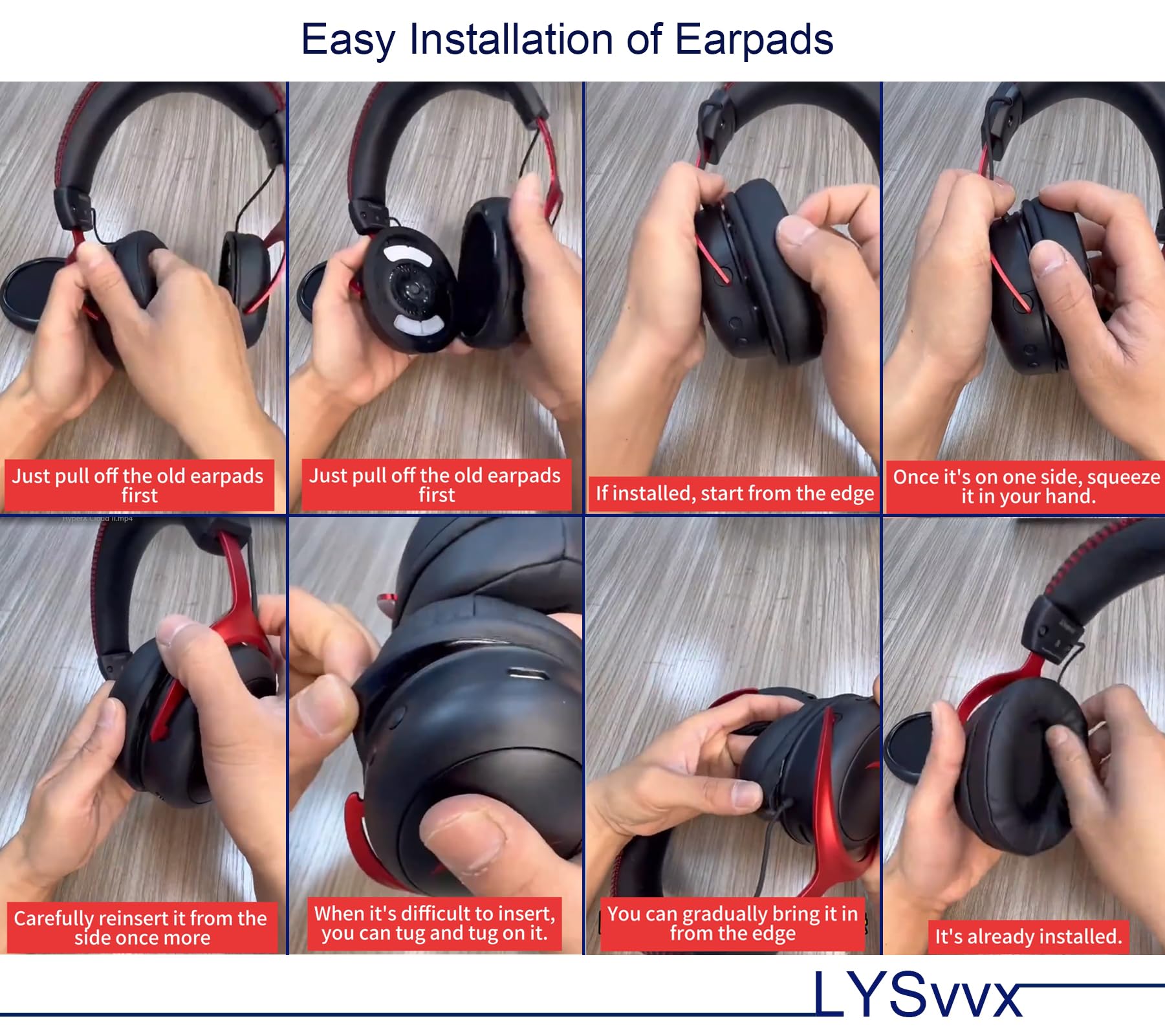 Easy Installation of Earpads

Just pull off the old earpads first

Just pull off the old earpads first

If installed, start from the edge

Once it's on one side, squeeze it in your hand.

HyperX Cloud II.mp4

Carefully reinsert it from the side once more

When it's difficult to insert, you can tug and tug on it.

You can gradually bring it in from the edge

It's already installed.

LYSvvx