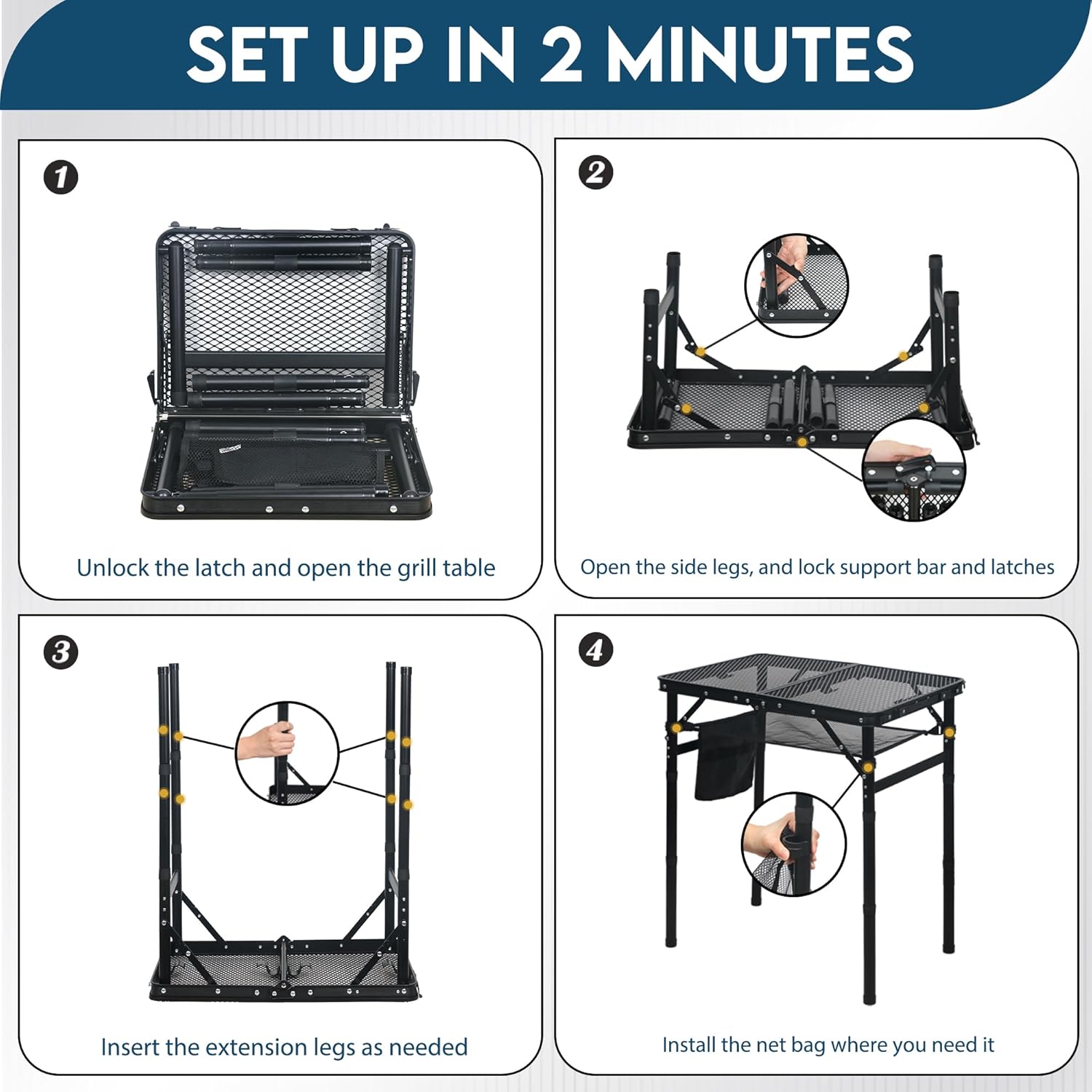 SET UP IN 2 MINUTES

1

Unlock the latch and open the grill table

2

Open the side legs, and lock support bar and latches

3

Insert the extension legs as needed

4

Install the net bag where you need it