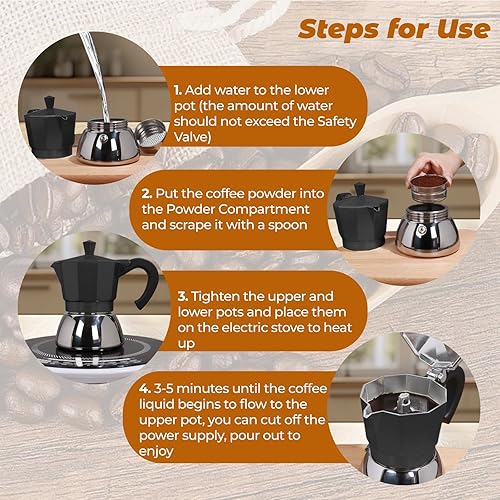 Steps for Use

1. Add water to the lower pot (the amount of water should not exceed the Safety Valve)

2. Put the coffee powder into the Powder Compartment and scrape it with a spoon

3. Tighten the upper and lower pots and place them on the electric stove to heat up

4. 3-5 minutes until the coffee liquid begins to flow to the upper pot, you can cut off the power supply, pour out to enjoy