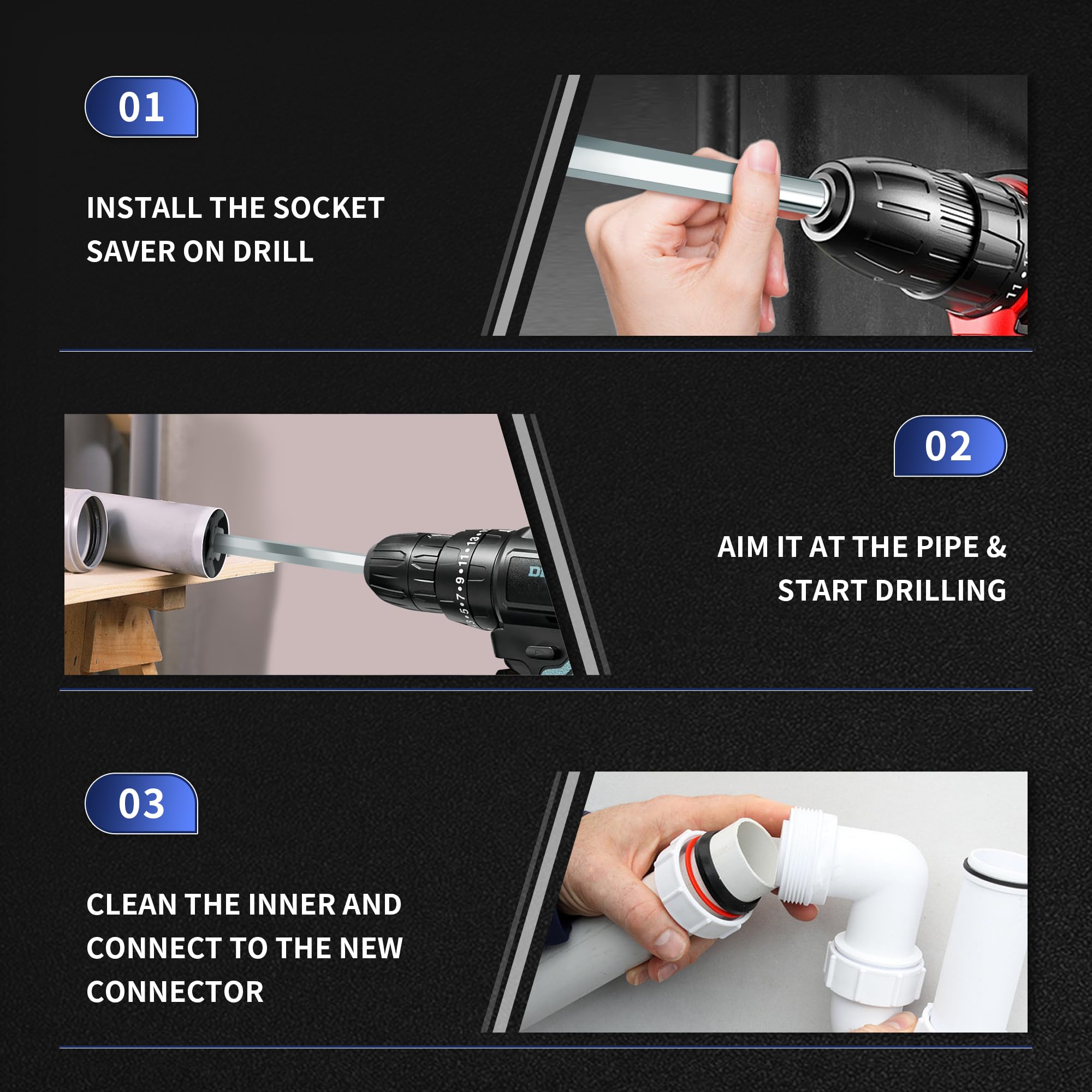 01

INSTALL THE SOCKET SAVER ON DRILL

02

AIM IT AT THE PIPE & START DRILLING

03

CLEAN THE INNER AND CONNECT TO THE NEW CONNECTOR