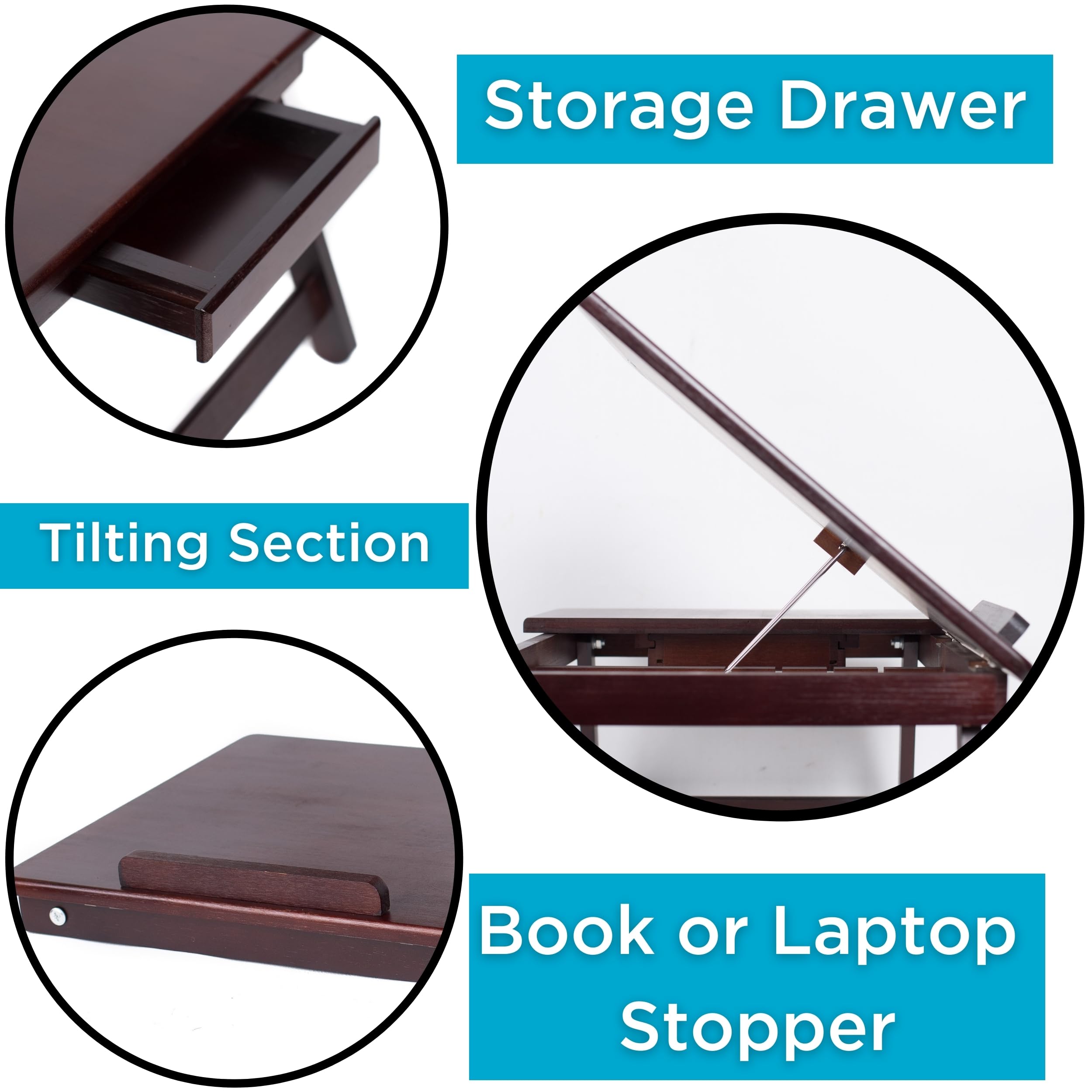 Storage Drawer

Tilting Section

Book or Laptop Stopper