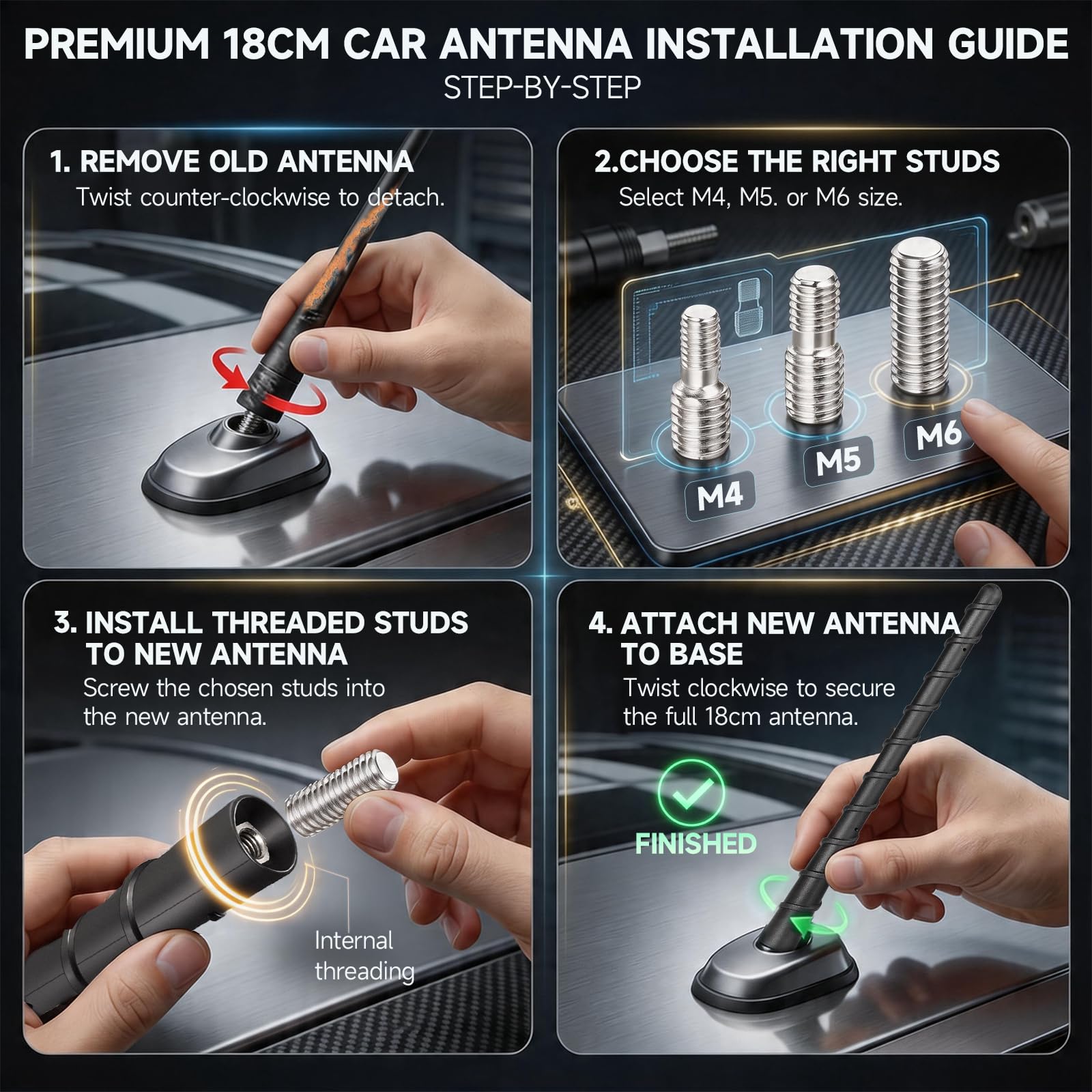 PREMIUM 18CM CAR ANTENNA INSTALLATION GUIDE
STEP-BY-STEP

1. REMOVE OLD ANTENNA
Twist counter-clockwise to detach.

2.CHOOSE THE RIGHT STUDS
Select M4, M5. or M6 size.

M4
M5
M6

3. INSTALL THREADED STUDS TO NEW ANTENNA
Screw the chosen studs into the new antenna.

Internal threading

4. ATTACH NEW ANTENNA TO BASE
Twist clockwise to secure the full 18cm antenna.

FINISHED