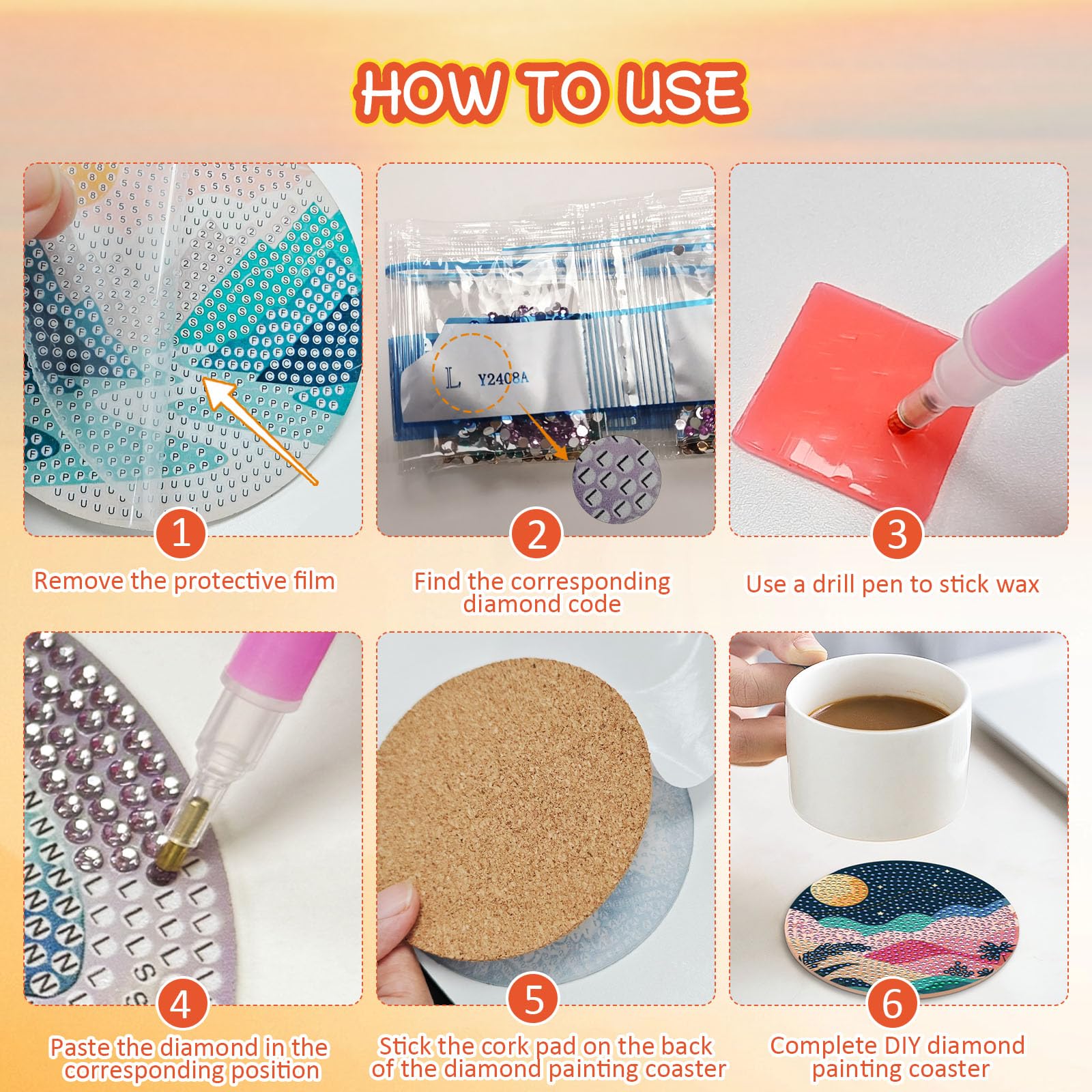 HOW TO USE

L Y2408A

1
Remove the protective film

2
Find the corresponding diamond code

3
Use a drill pen to stick wax

4
Paste the diamond in the corresponding position

5
Stick the cork pad on the back of the diamond painting coaster

6
Complete DIY diamond painting coaster