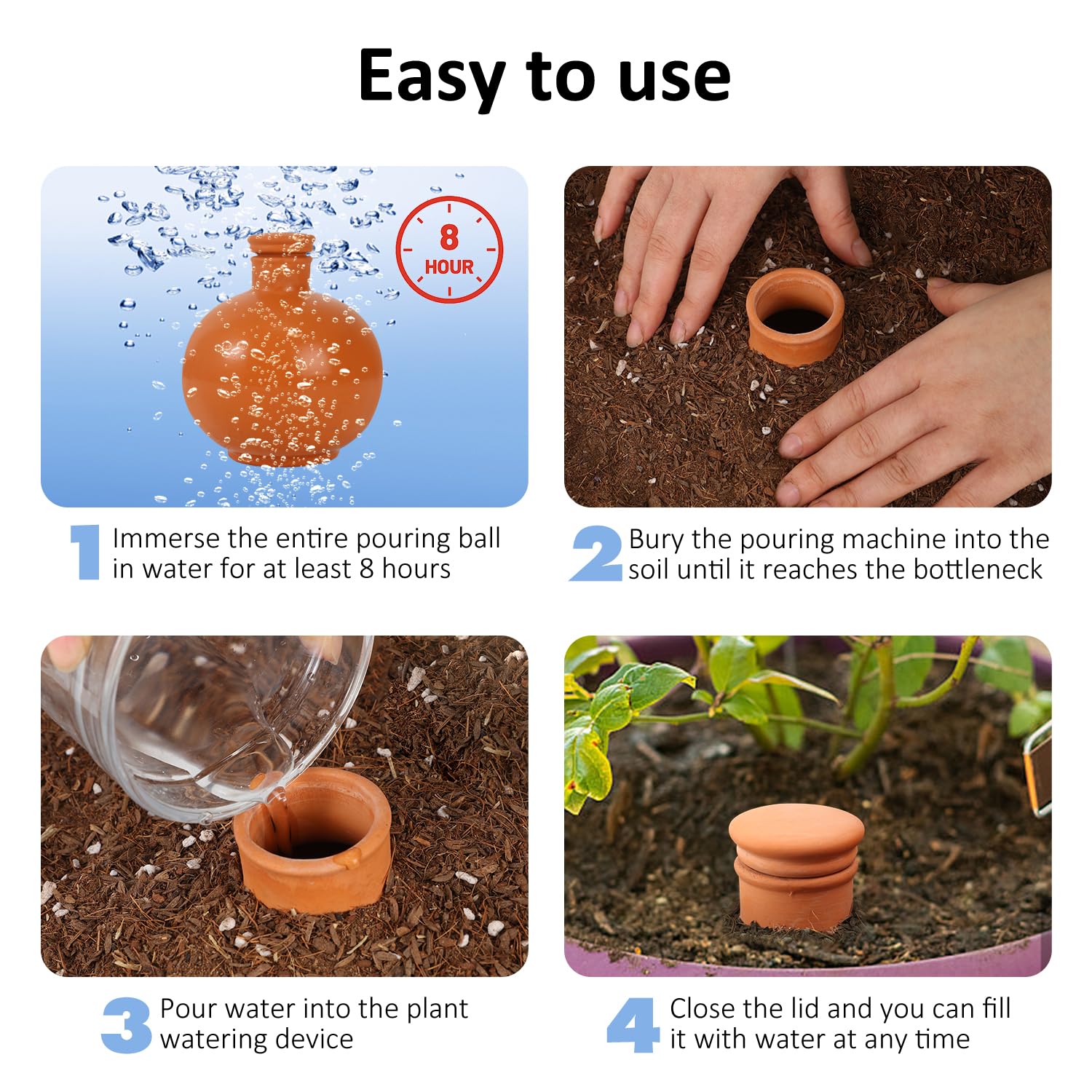 Easy to use

8
HOUR

1 Immerse the entire pouring ball in water for at least 8 hours

2 Bury the pouring machine into the soil until it reaches the bottleneck

3 Pour water into the plant watering device

4 Close the lid and you can fill it with water at any time