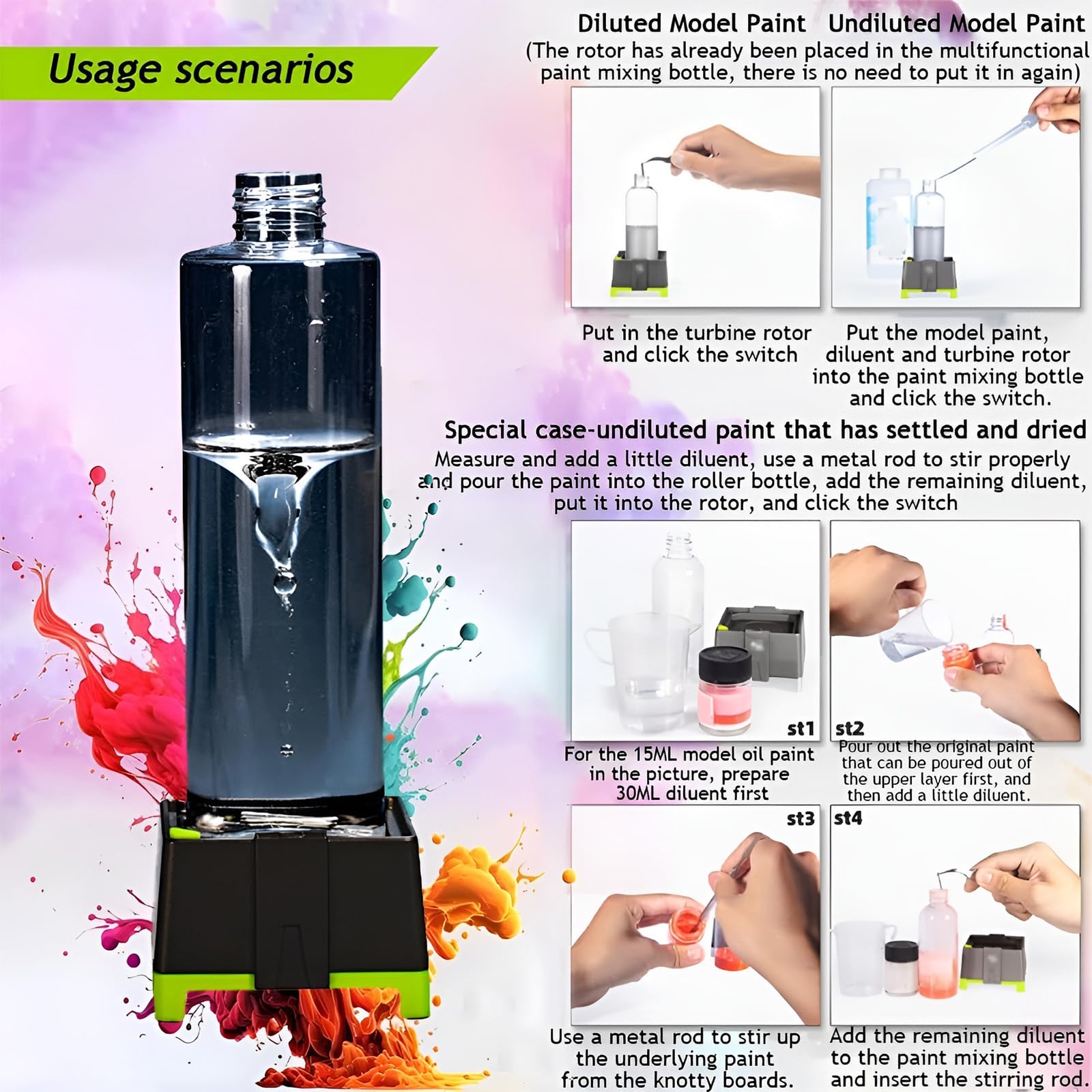 Usage scenarios

Diluted Model Paint Undiluted Model Paint
(The rotor has already been placed in the multifunctional paint mixing bottle, there is no need to put it in again)

Put in the turbine rotor and click the switch

Put the model paint, diluent and turbine rotor into the paint mixing bottle and click the switch.

Special case-undiluted paint that has settled and dried
Measure and add a little diluent, use a metal rod to stir properly and pour the paint into the roller bottle, add the remaining diluent, put it into the rotor, and click the switch

st1
For the 15ML model oil paint in the picture, prepare 30ML diluent first

st2
Pour out the original paint that can be poured out of the upper layer first, and then add a little diluent.

st3
Use a metal rod to stir up the underlying paint from the knotty boards.

st4
Add the remaining diluent to the paint mixing bottle and insert the stirring rod.