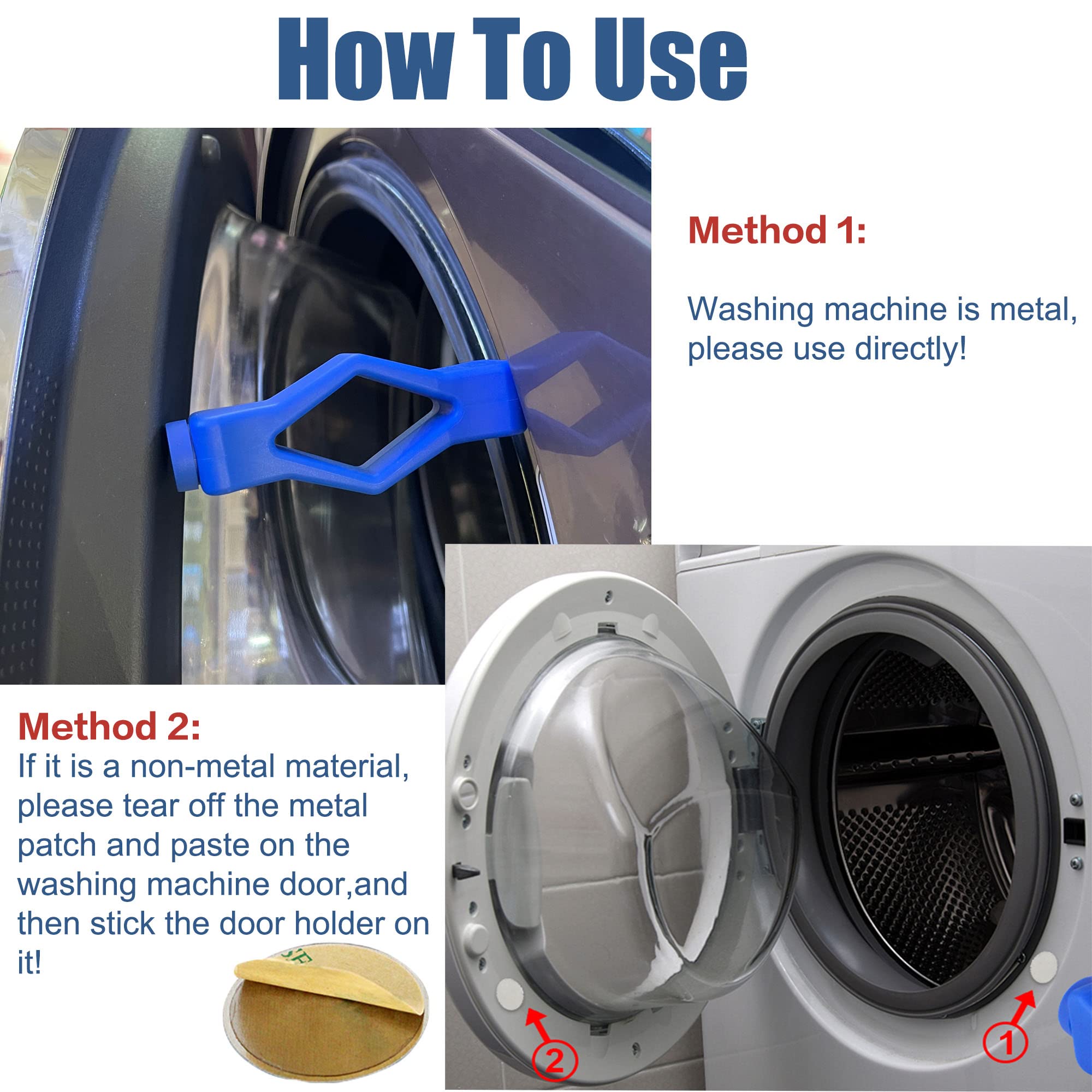 How To Use

Method 1:

Washing machine is metal, please use directly!

Method 2:
If it is a non-metal material, please tear off the metal patch and paste on the washing machine door,and then stick the door holder on it!

2

1