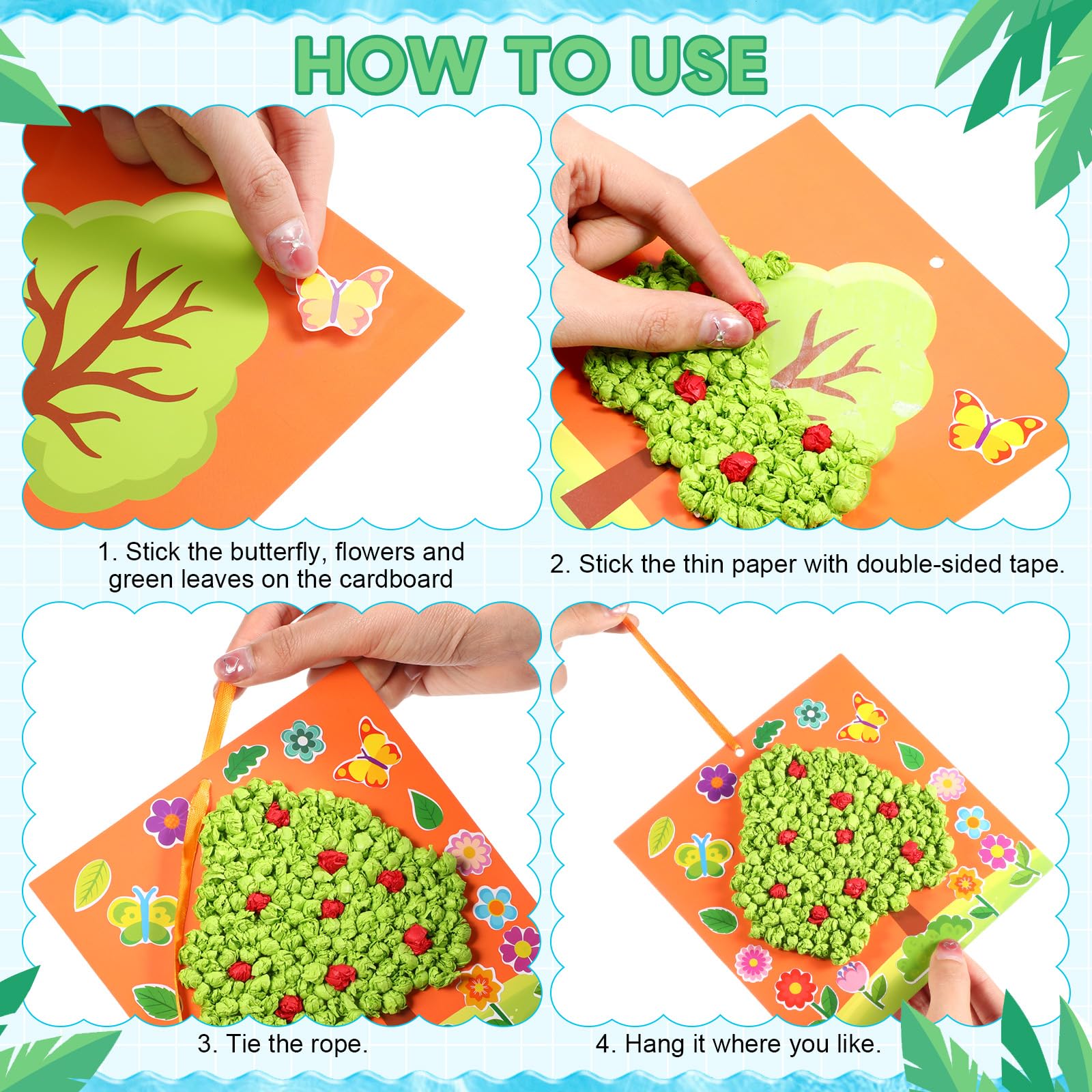 HOW TO USE

1. Stick the butterfly, flowers and green leaves on the cardboard

2. Stick the thin paper with double-sided tape.

3. Tie the rope.

4. Hang it where you like.