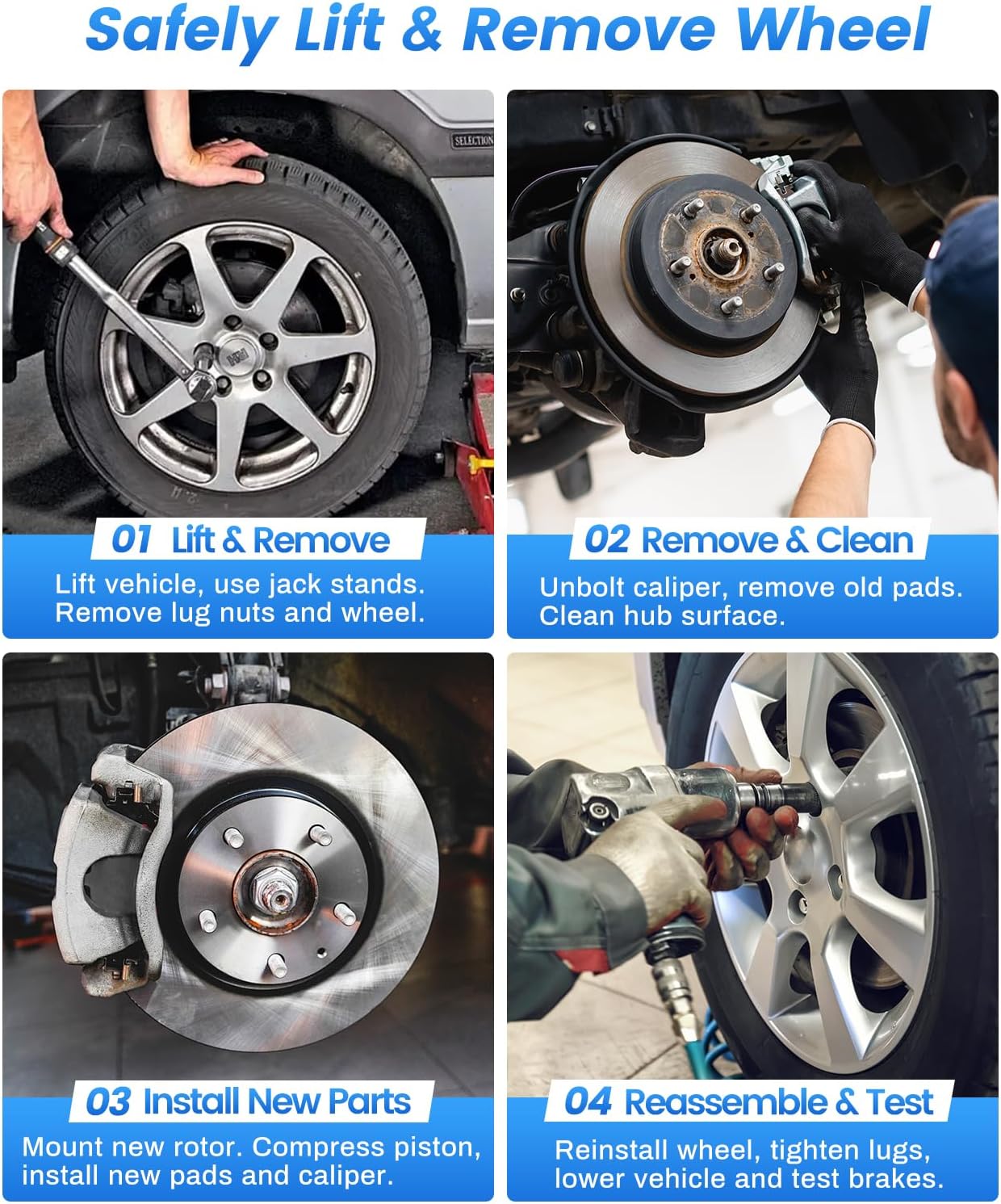 Safely Lift & Remove Wheel

SELECTION

01 Lift & Remove
Lift vehicle, use jack stands. Remove lug nuts and wheel.

02 Remove & Clean
Unbolt caliper, remove old pads. Clean hub surface.

03 Install New Parts
Mount new rotor. Compress piston, install new pads and caliper.

04 Reassemble & Test
Reinstall wheel, tighten lugs, lower vehicle and test brakes.