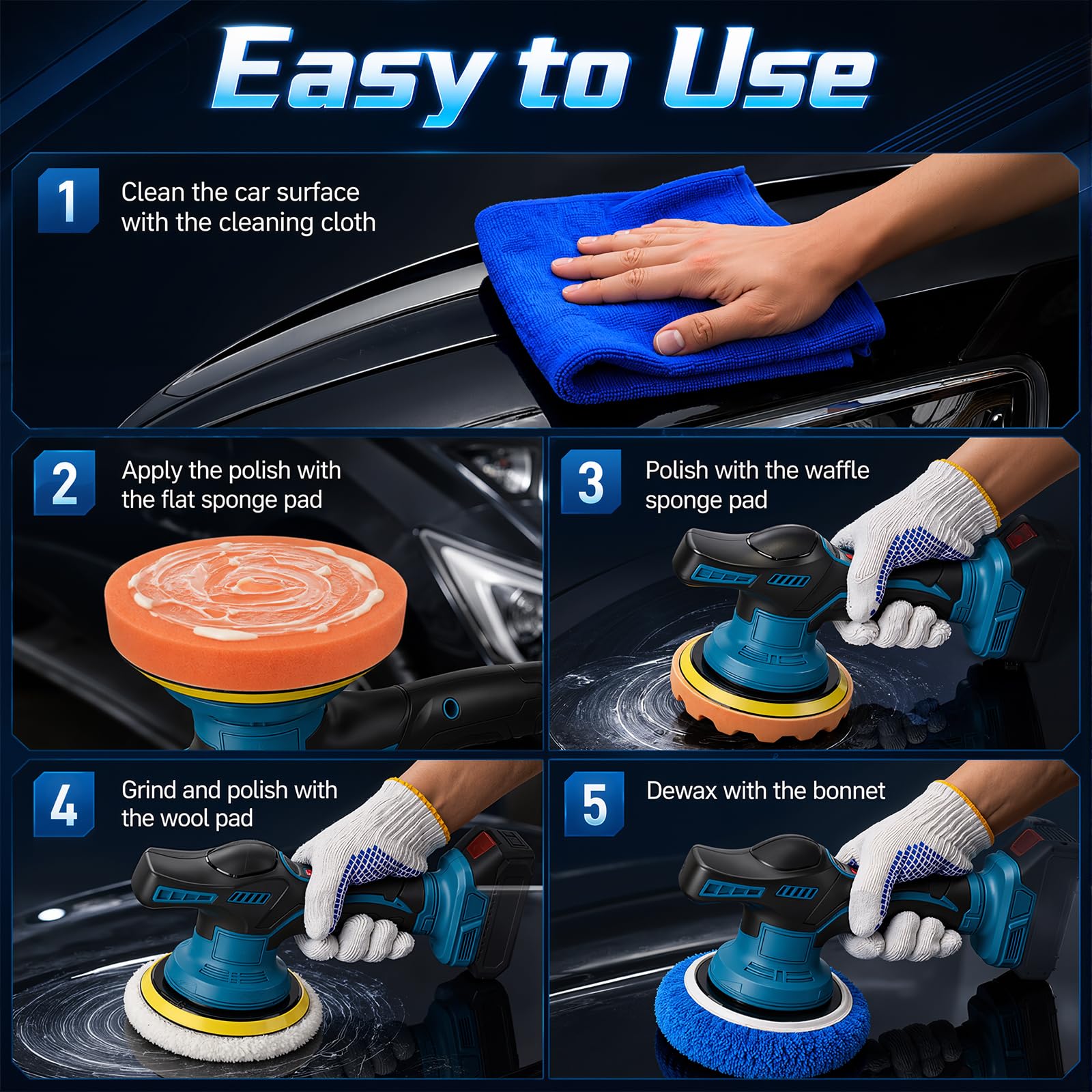 Easy to Use

1 Clean the car surface with the cleaning cloth

2 Apply the polish with the flat sponge pad

3 Polish with the waffle sponge pad

4 Grind and polish with the wool pad

5 Dewax with the bonnet