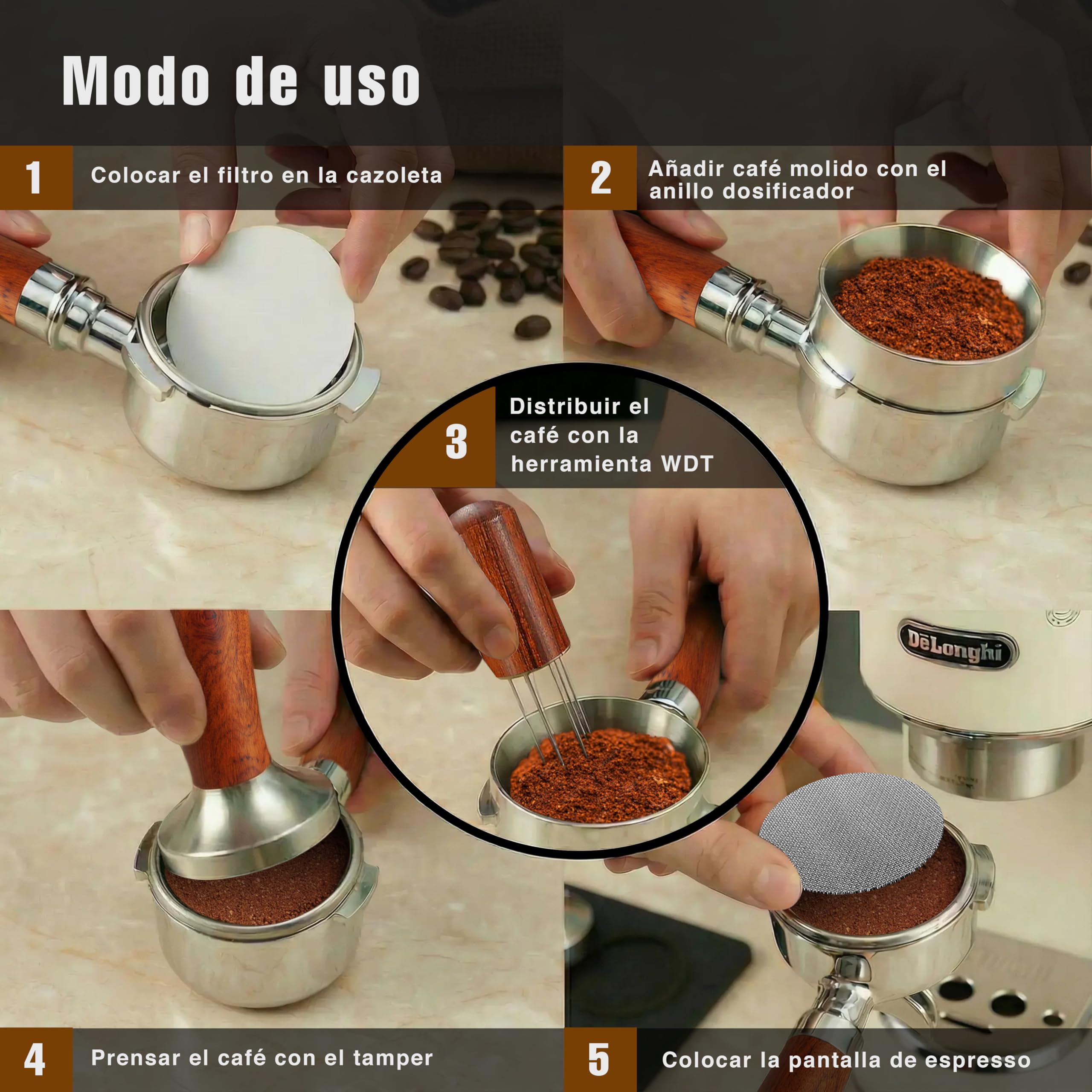 Modo de uso

1 Colocar el filtro en la cazoleta

2 Añadir café molido con el anillo dosificador

3 Distribuir el café con la herramienta WDT

DēLonghi

4 Prensar el café con el tamper

5 Colocar la pantalla de espresso