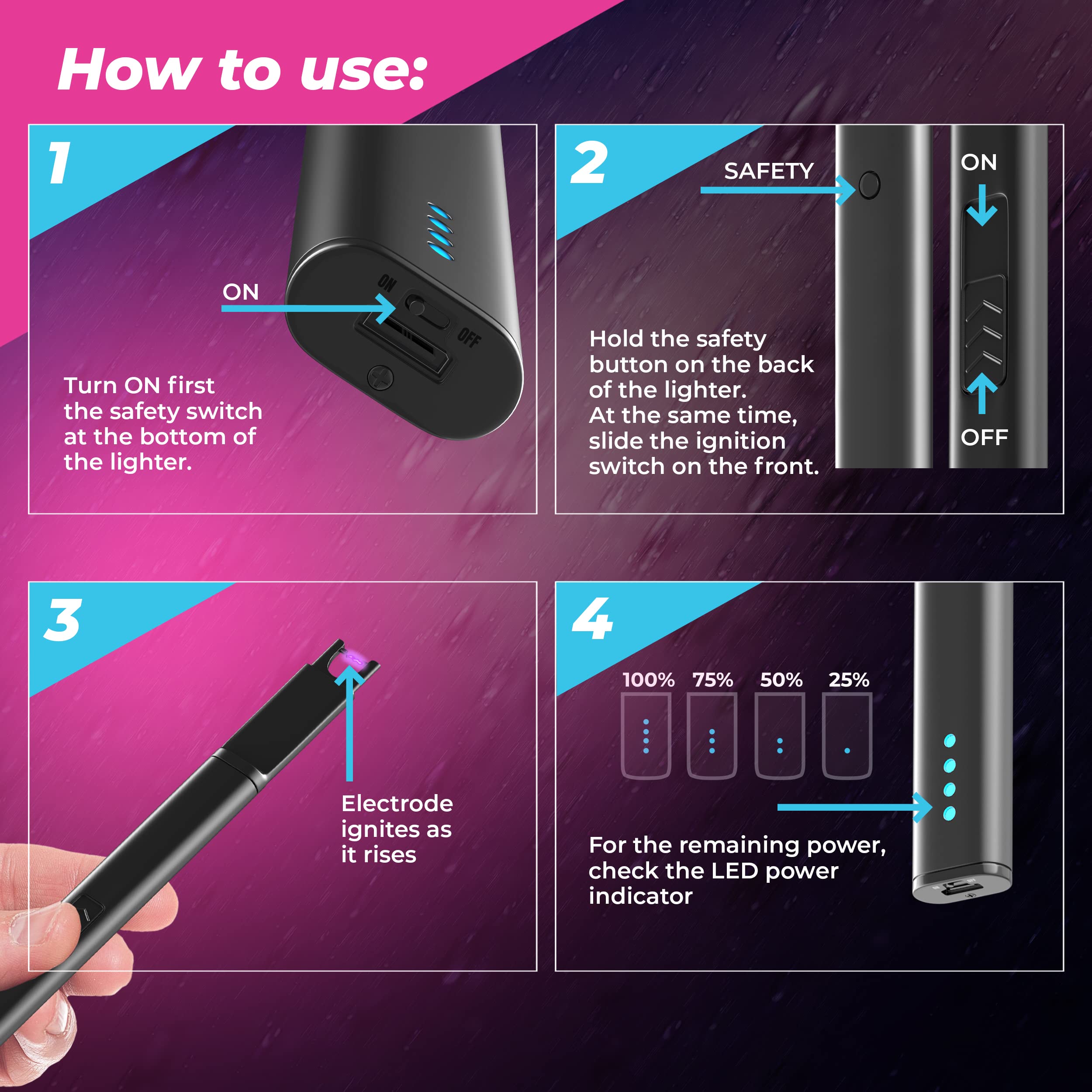 How to use:

1

ON

ON

OFF

Turn ON first the safety switch at the bottom of the lighter.

2

SAFETY

ON

OFF

Hold the safety button on the back of the lighter.
At the same time, slide the ignition switch on the front.

3

Electrode ignites as it rises

4

100% 75% 50% 25%

For the remaining power, check the LED power indicator