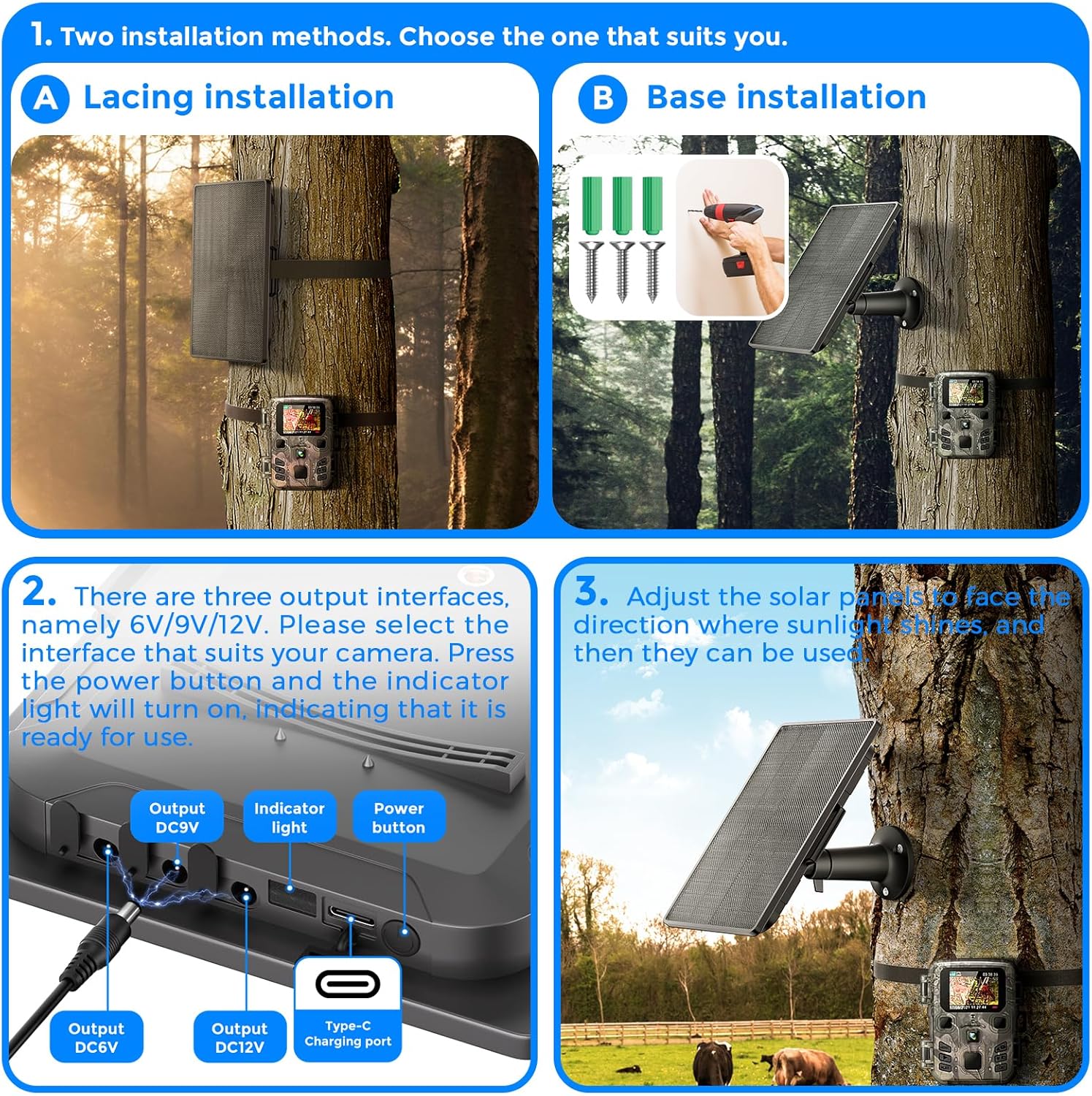 1. Two installation methods. Choose the one that suits you.

A Lacing installation

B Base installation

2. There are three output interfaces, namely 6V/9V/12V. Please select the interface that suits your camera. Press the power button and the indicator light will turn on, indicating that it is ready for use.

Output DC9V

Indicator light

Power button

Output DC6V

Output DC12V

Type-C Charging port

3. Adjust the solar panels to face the direction where sunlight shines, and then they can be used.