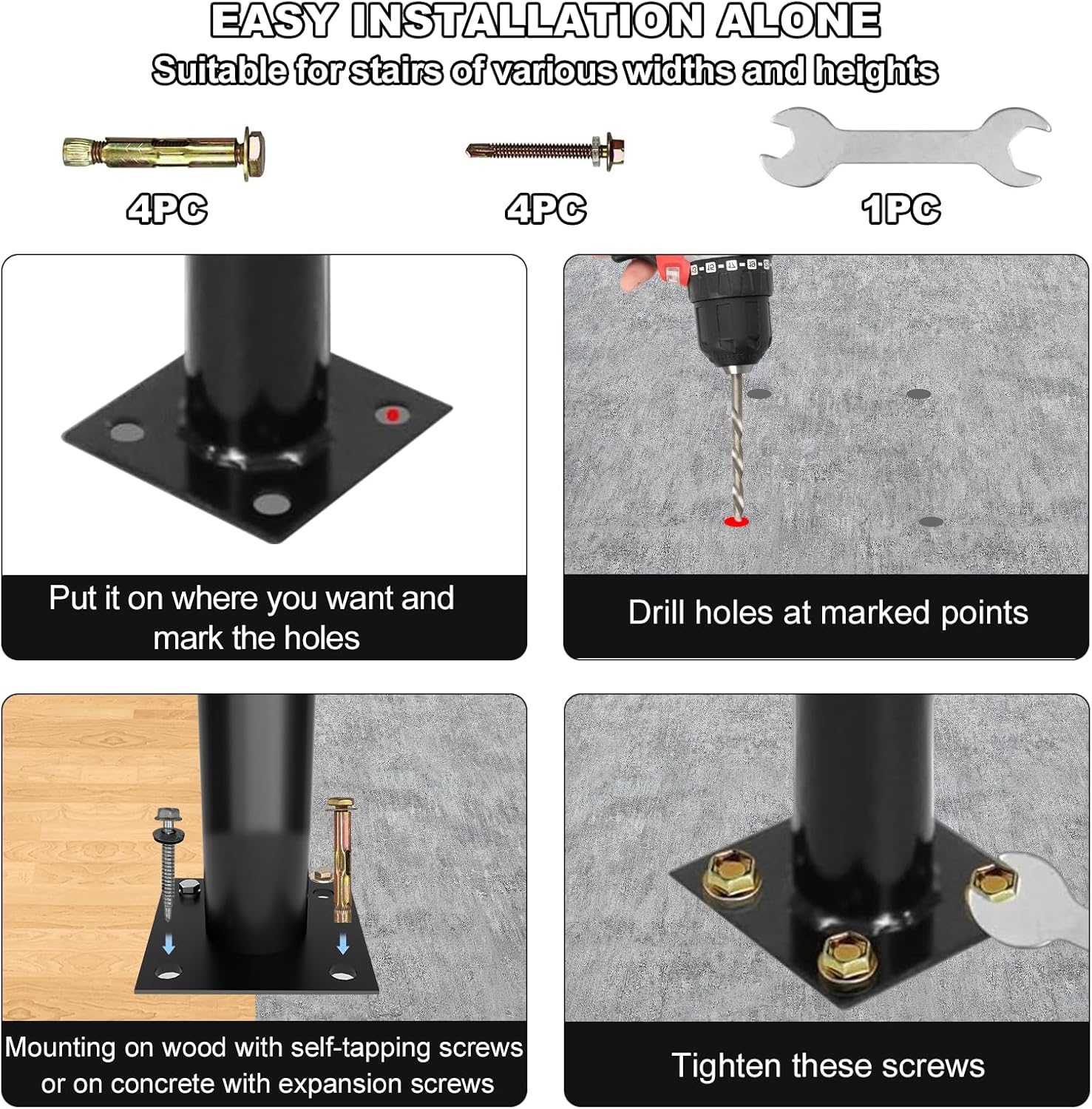 EASY INSTALLATION ALONE
Suitable for stairs of various widths and heights

4PC

4PC

1PC

Put it on where you want and mark the holes

Drill holes at marked points

Mounting on wood with self-tapping screws or on concrete with expansion screws

Tighten these screws