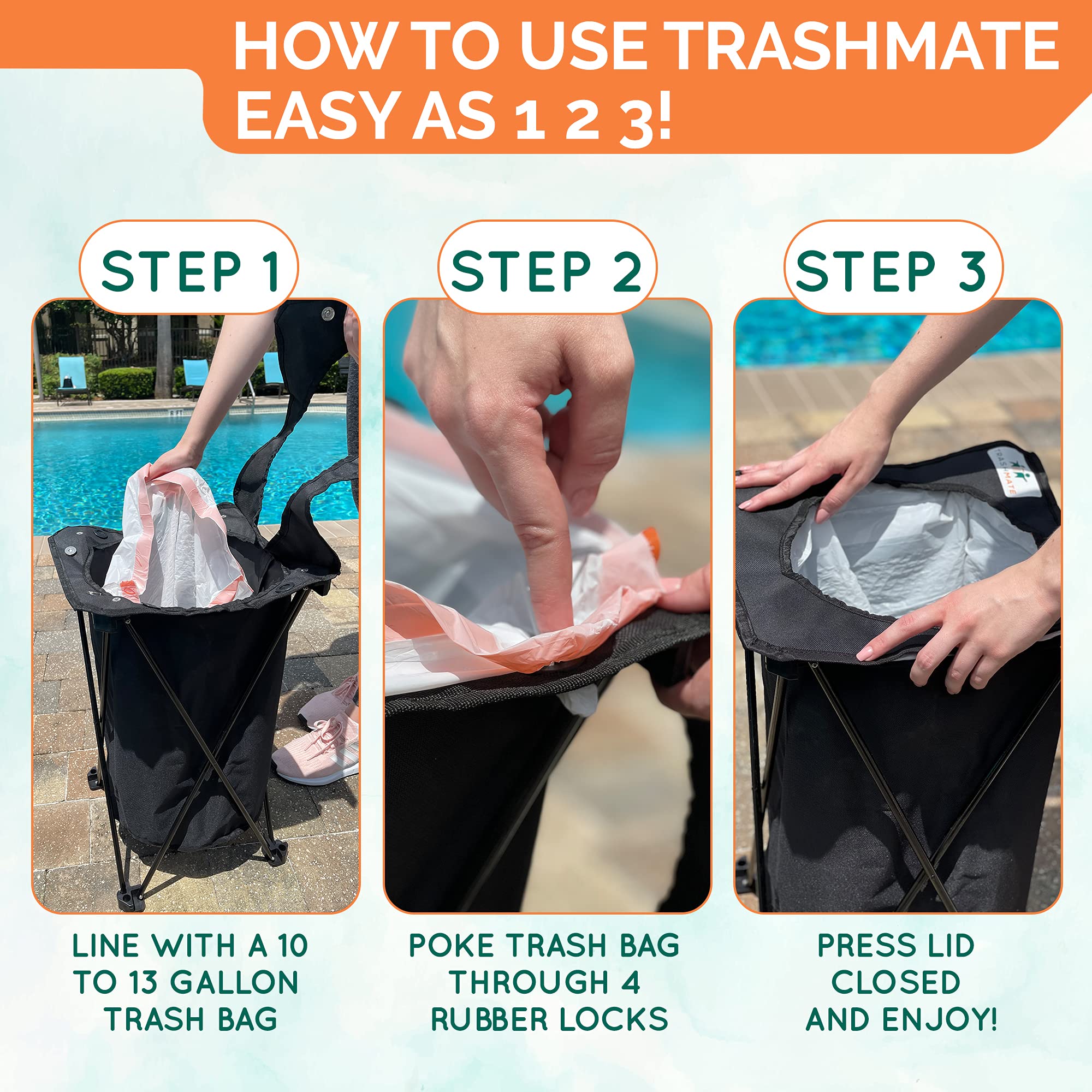 HOW TO USE TRASHMATE
EASY AS 1 2 3!

STEP 1

LINE WITH A 10 TO 13 GALLON TRASH BAG

STEP 2

POKE TRASH BAG THROUGH 4 RUBBER LOCKS

STEP 3

TRASHMATE

PRESS LID CLOSED AND ENJOY!