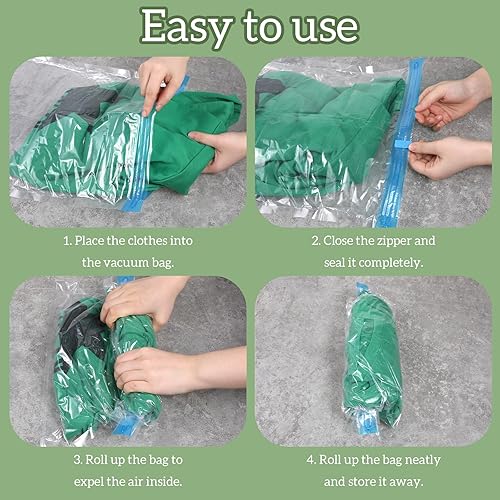 Easy to use

1. Place the clothes into the vacuum bag.

2. Close the zipper and seal it completely.

3. Roll up the bag to expel the air inside.

4. Roll up the bag neatly and store it away.