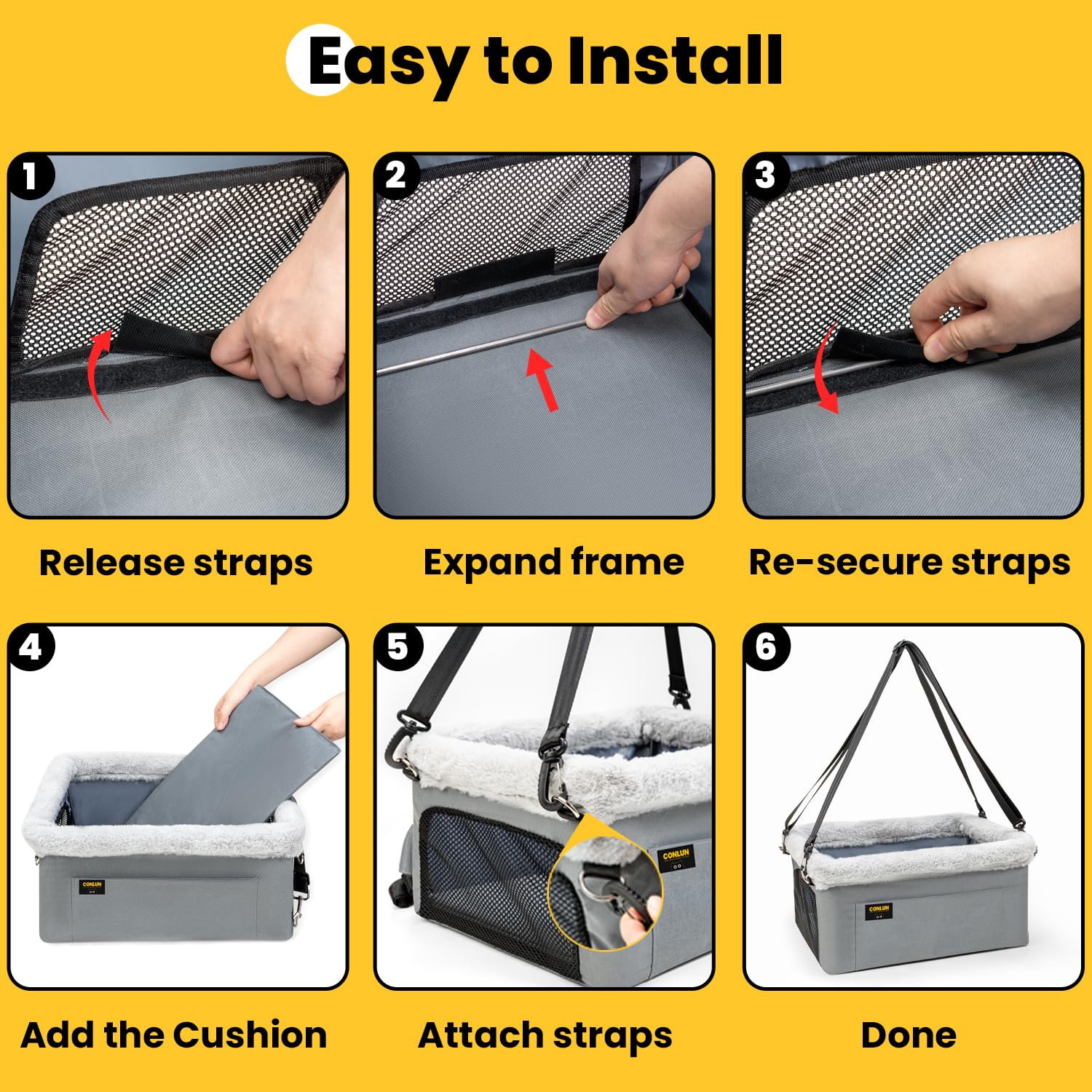 Easy to Install

1

Release straps

2

Expand frame

3

Re-secure straps

4

CONLUN

Add the Cushion

5

CONLUN

Attach straps

6

CONLUN

Done