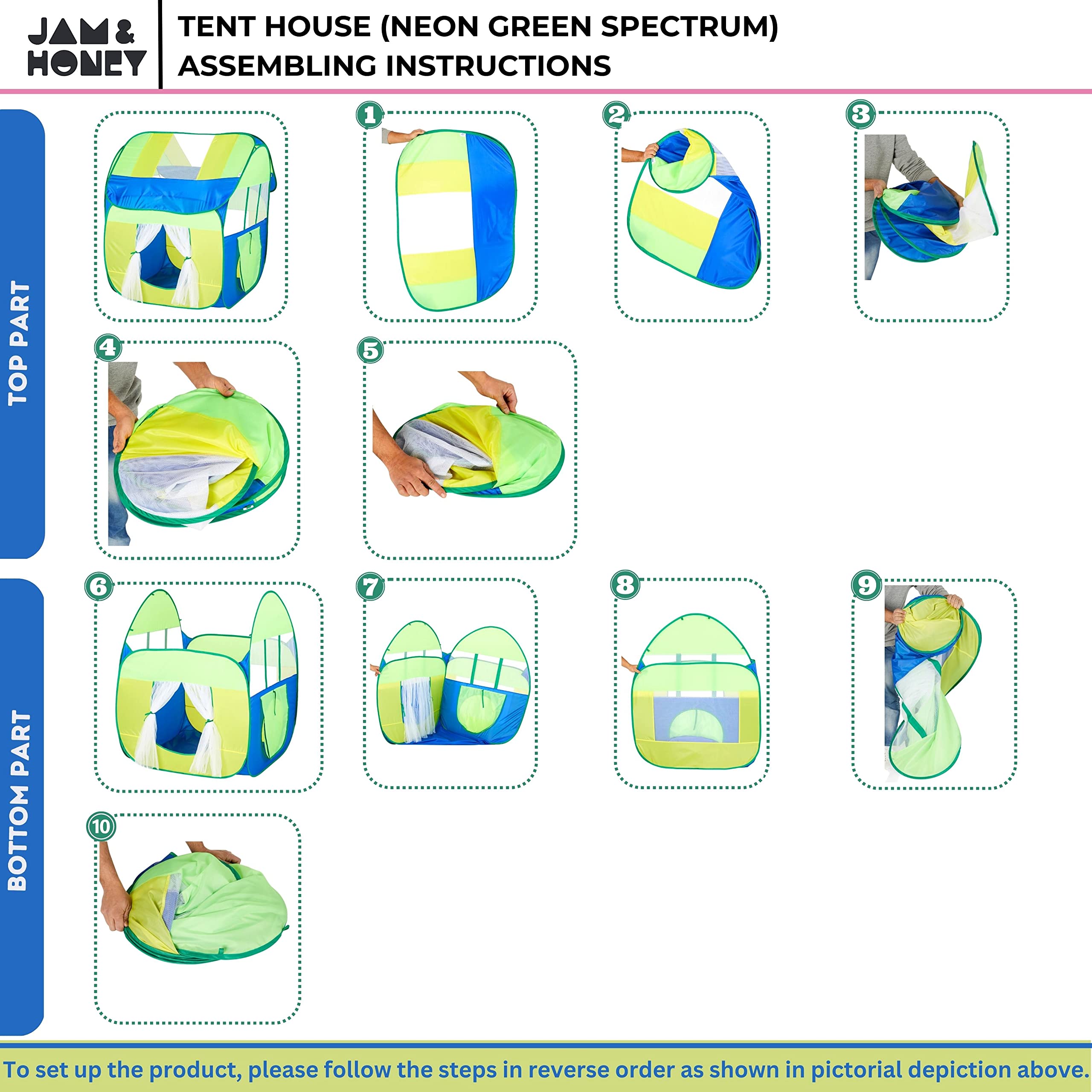 JAM & HONEY

TENT HOUSE (NEON GREEN SPECTRUM)
ASSEMBLING INSTRUCTIONS

TOP PART

1

2

3

4

5

BOTTOM PART

6

7

8

9

10

To set up the product, please follow the steps in reverse order as shown in pictorial depiction above.