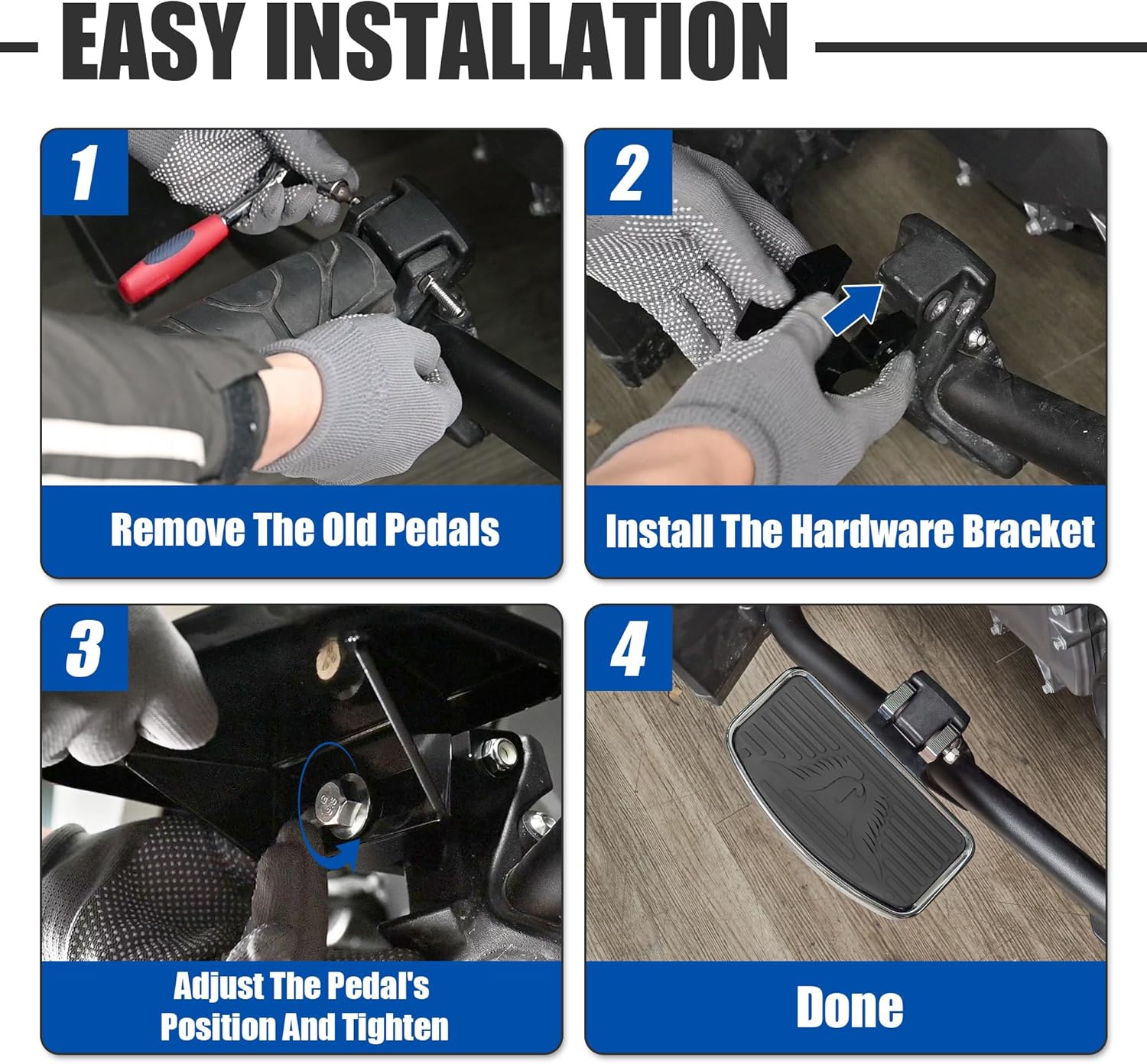 EASY INSTALLATION

1

Remove The Old Pedals

2

Install The Hardware Bracket

3

Adjust The Pedal's Position And Tighten

4

Done