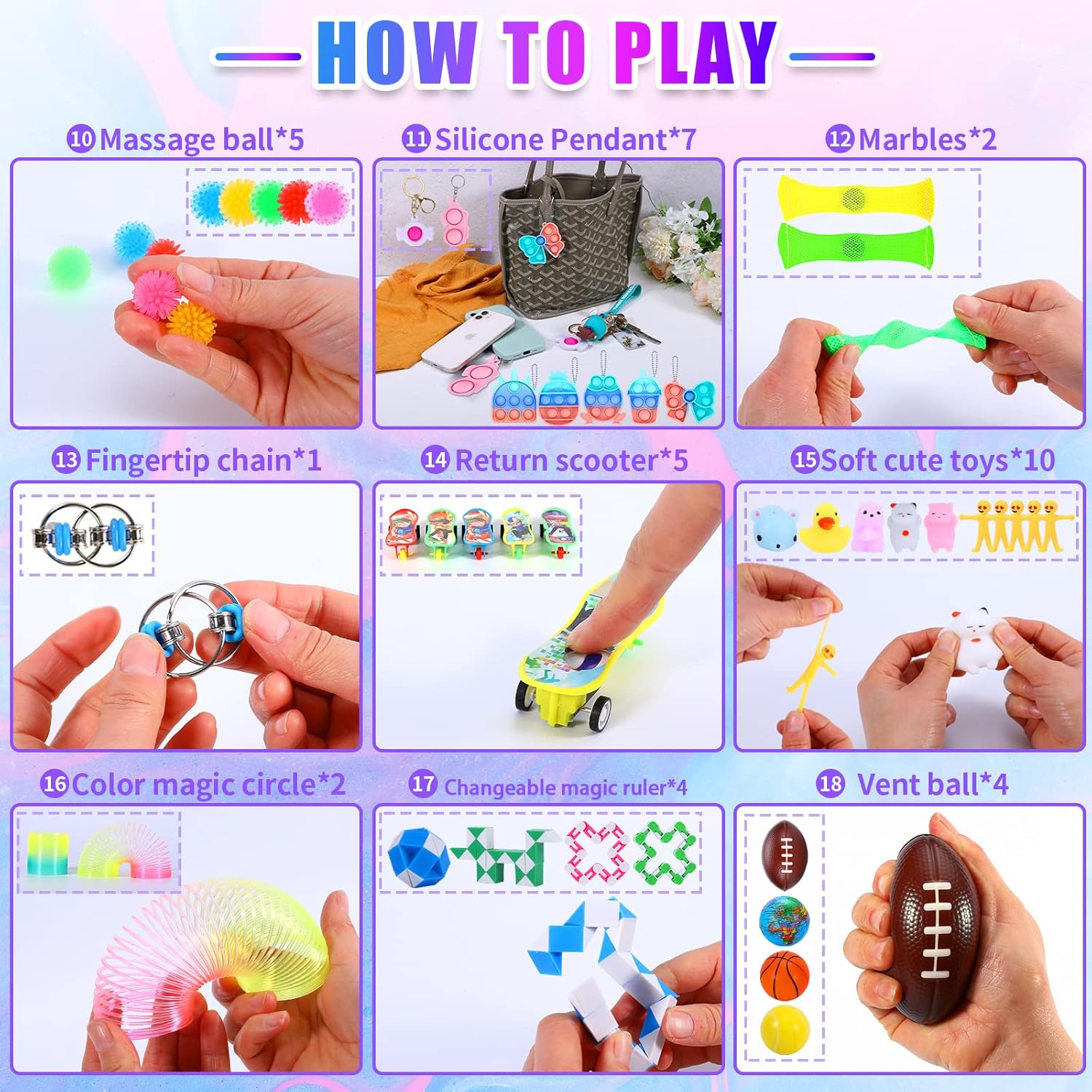 HOW TO PLAY

10 Massage ball*5

11 Silicone Pendant*7

12 Marbles*2

13 Fingertip chain*1

14 Return scooter*5

15 Soft cute toys*10

16 Color magic circle*2

17 Changeable magic ruler*4

18 Vent ball*4