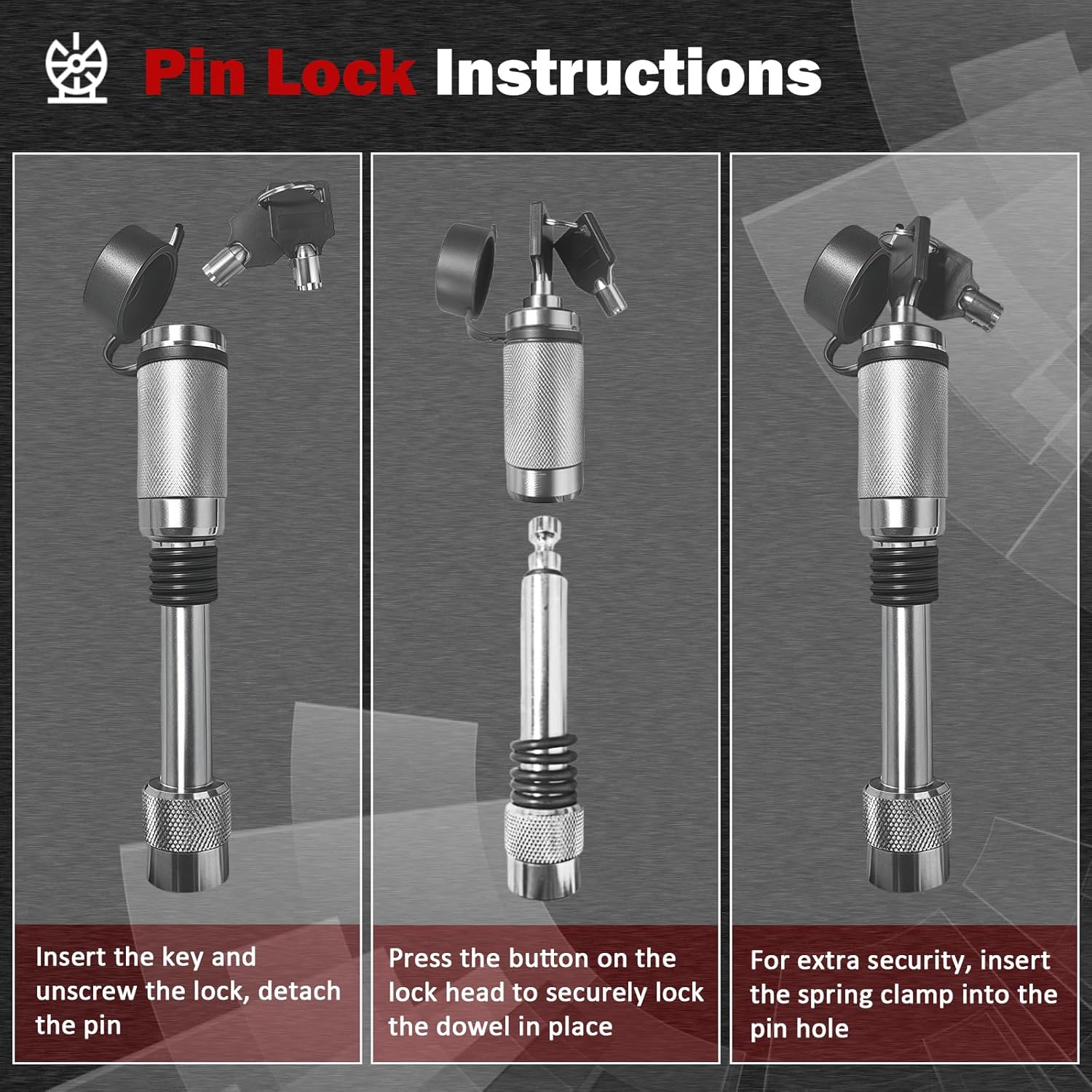 Pin Lock Instructions

Insert the key and unscrew the lock, detach the pin

Press the button on the lock head to securely lock the dowel in place

For extra security, insert the spring clamp into the pin hole