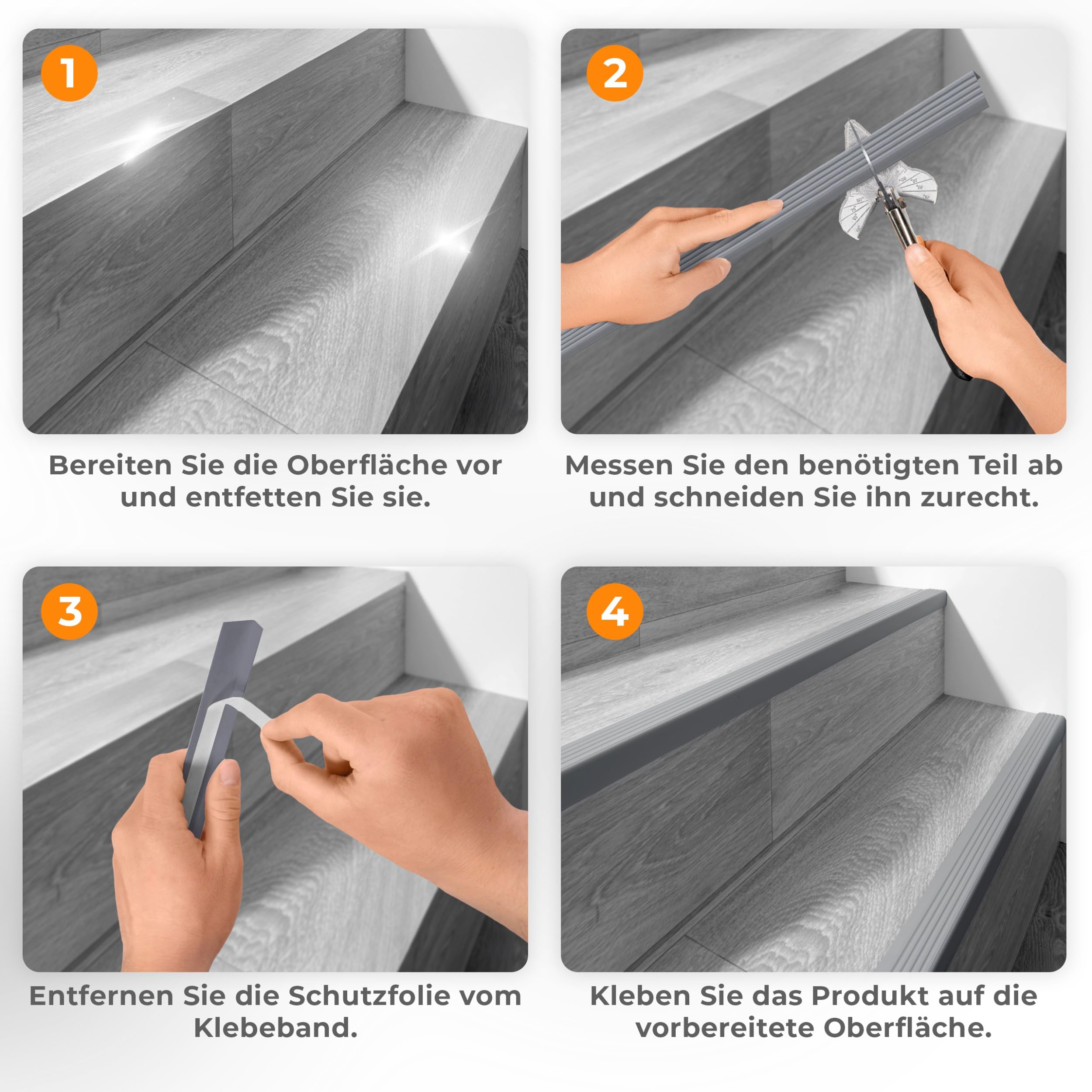 1

Bereiten Sie die Oberfläche vor und entfetten Sie sie.

2

Messen Sie den benötigten Teil ab und schneiden Sie ihn zurecht.

3

Entfernen Sie die Schutzfolie vom Klebeband.

4

Kleben Sie das Produkt auf die vorbereitete Oberfläche.