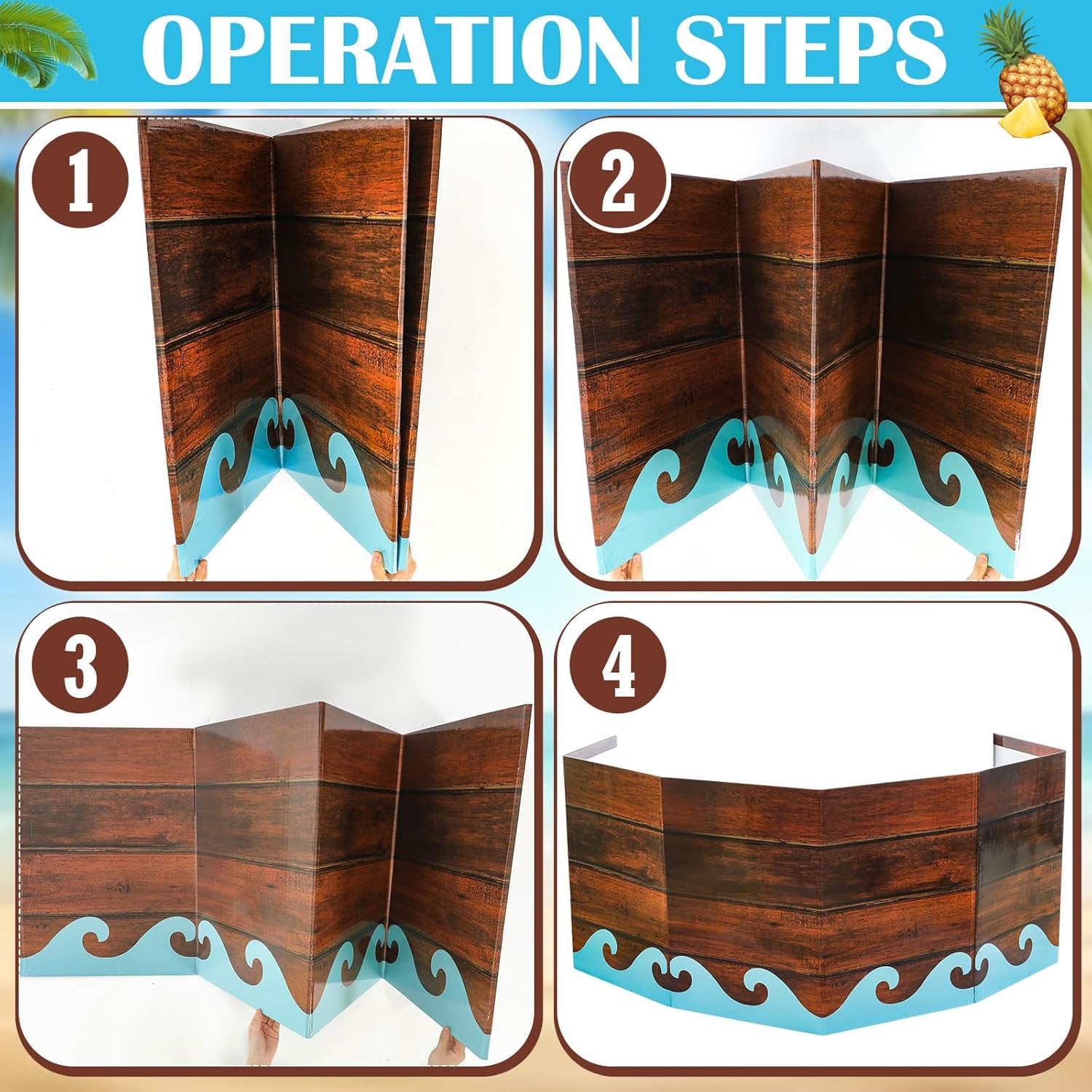 OPERATION STEPS

1

2

3

4