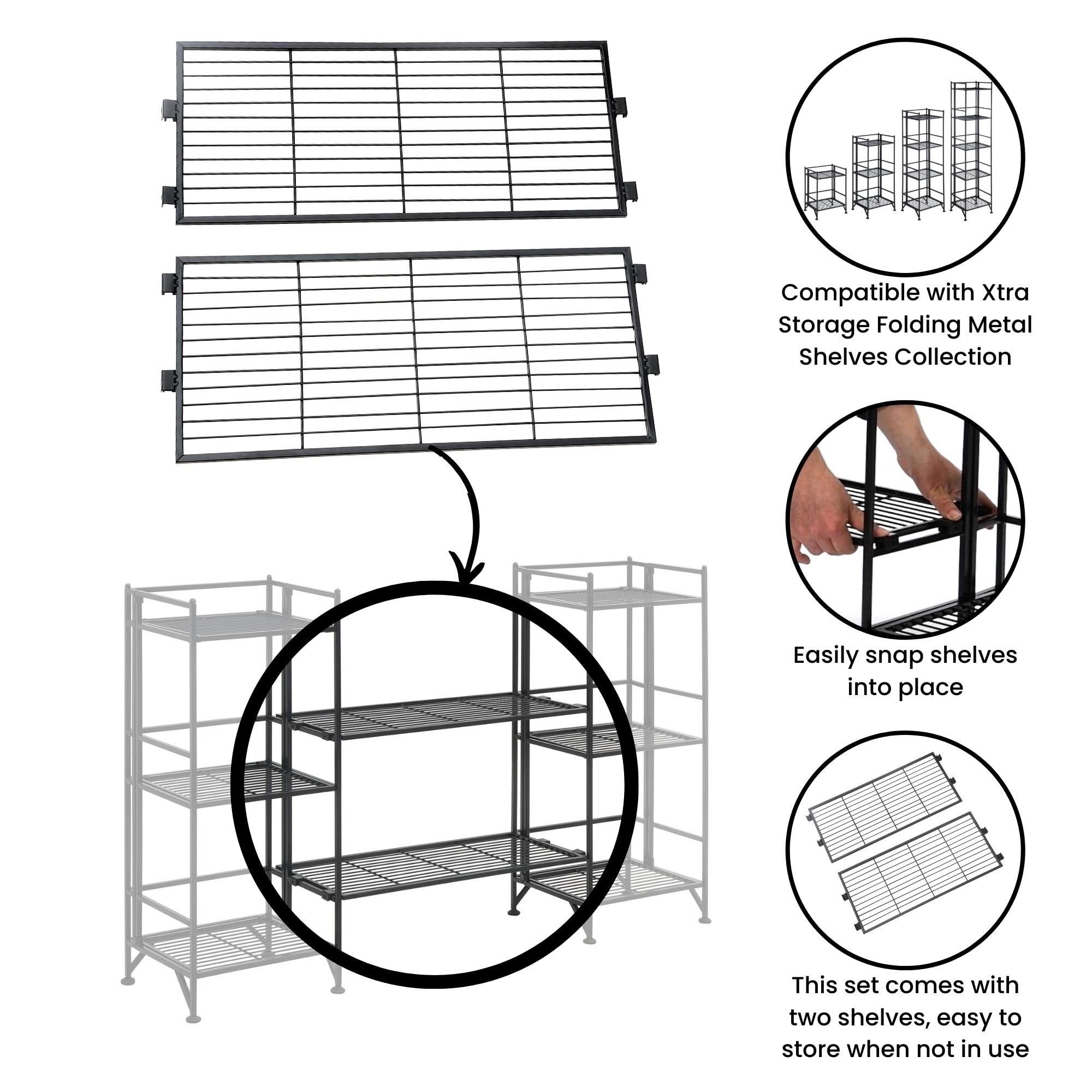 Compatible with Xtra Storage Folding Metal Shelves Collection

Easily snap shelves into place

This set comes with two shelves, easy to store when not in use