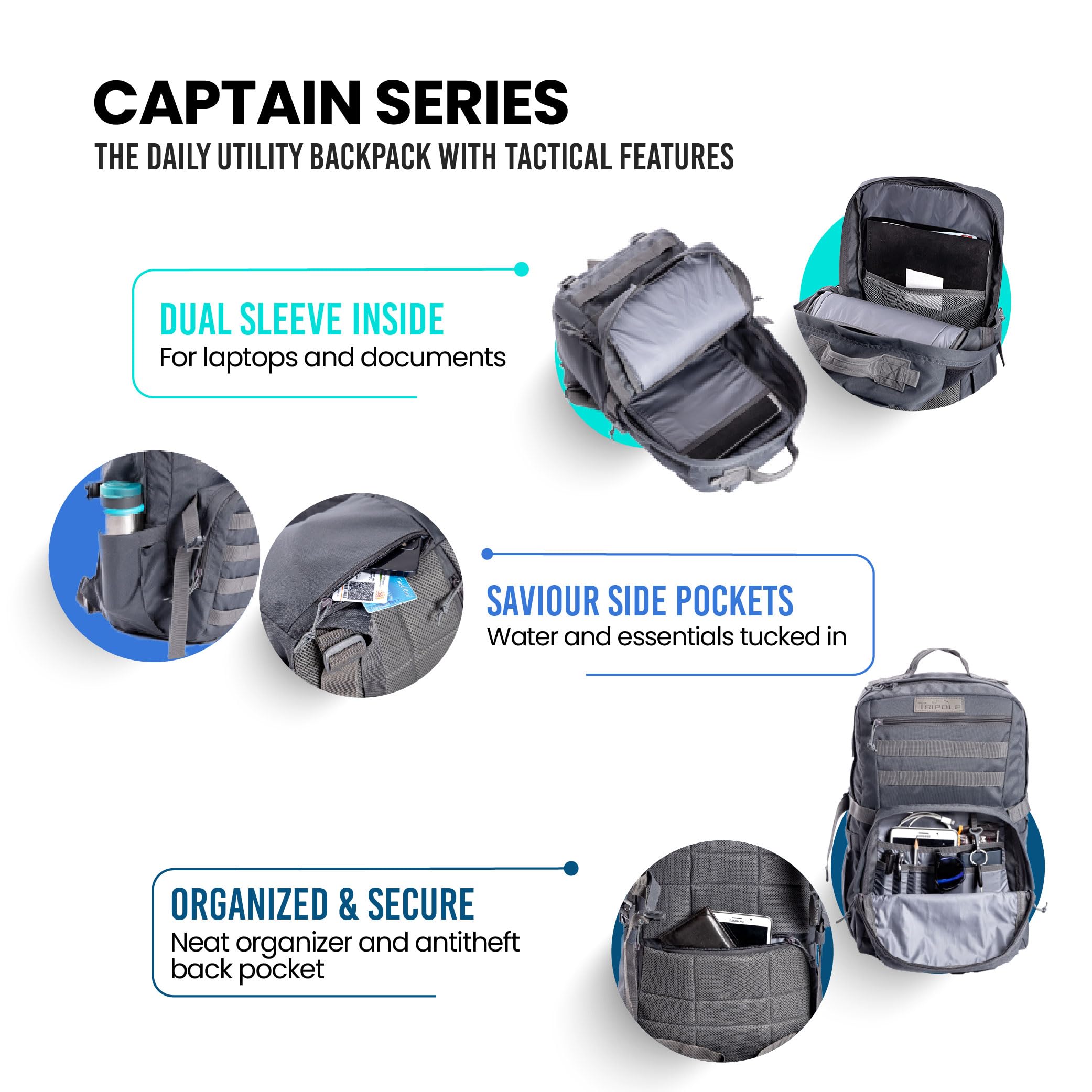 CAPTAIN SERIES
THE DAILY UTILITY BACKPACK WITH TACTICAL FEATURES

DUAL SLEEVE INSIDE
For laptops and documents

SAVIOUR SIDE POCKETS
Water and essentials tucked in

TRIPOLE

ORGANIZED & SECURE
Neat organizer and antitheft back pocket