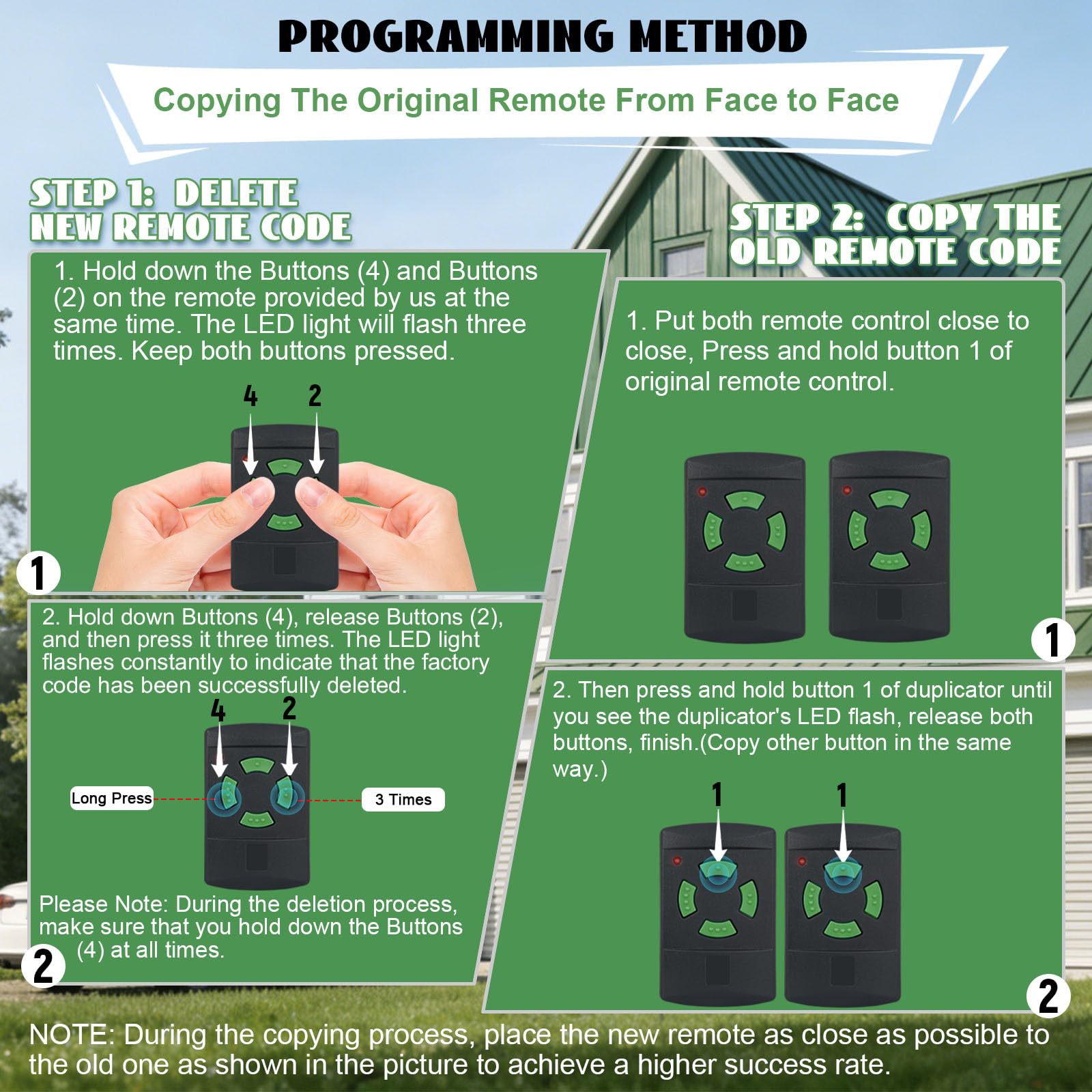 PROGRAMMING METHOD

Copying The Original Remote From Face to Face

STEP 1: DELETE NEW REMOTE CODE

1. Hold down the Buttons (4) and Buttons (2) on the remote provided by us at the same time. The LED light will flash three times. Keep both buttons pressed.

4 2

1

2. Hold down Buttons (4), release Buttons (2), and then press it three times. The LED light flashes constantly to indicate that the factory code has been successfully deleted.

4 2

Long Press

3 Times

Please Note: During the deletion process, make sure that you hold down the Buttons (4) at all times.

2

STEP 2: COPY THE OLD REMOTE CODE

1. Put both remote control close to close, Press and hold button 1 of original remote control.

1

2. Then press and hold button 1 of duplicator until you see the duplicator's LED flash, release both buttons, finish.(Copy other button in the same way.)

1 1

2

NOTE: During the copying process, place the new remote as close as possible to the old one as shown in the picture to achieve a higher success rate.