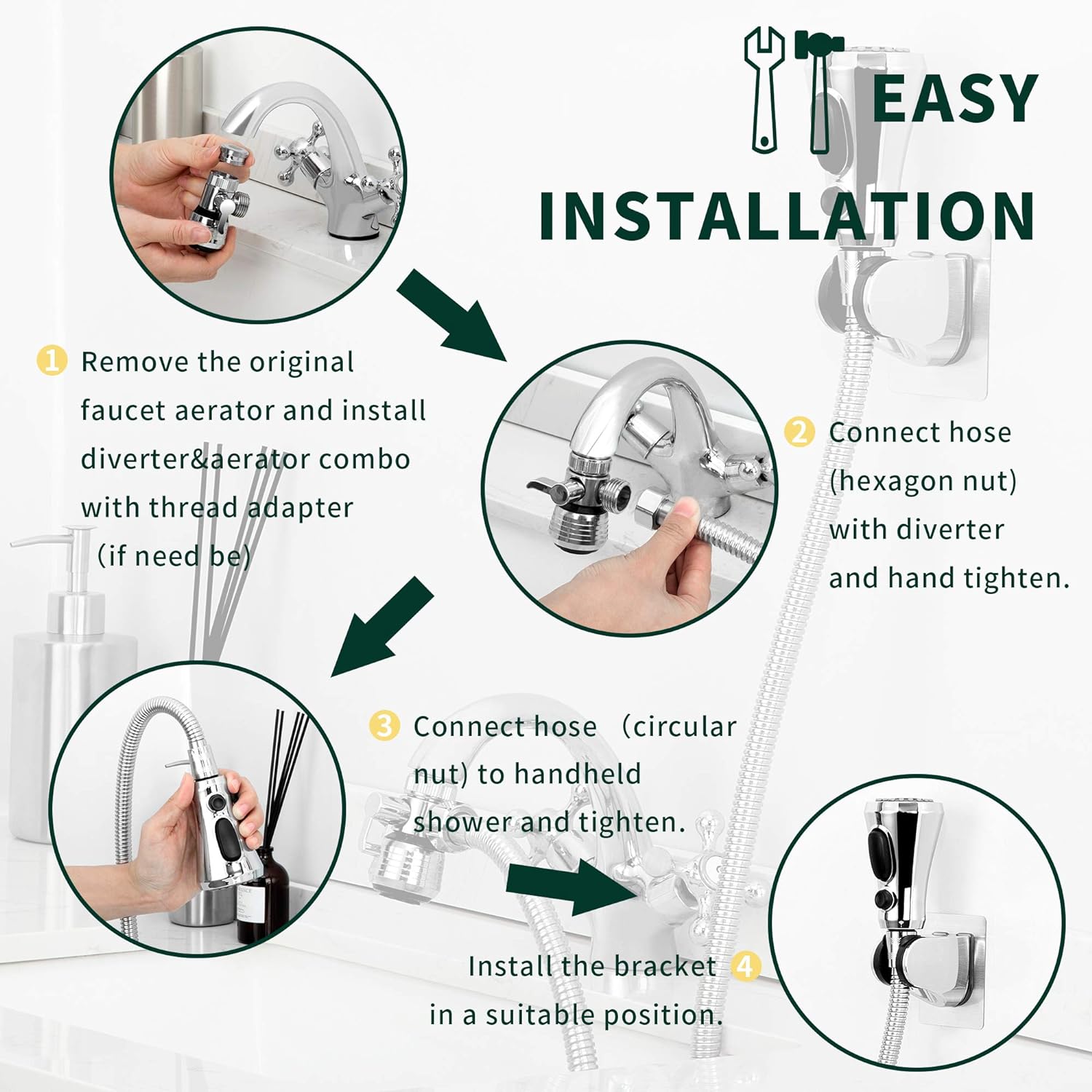 EASY INSTALLATION

1 Remove the original faucet aerator and install diverter&aerator combo with thread adapter （if need be)

2 Connect hose (hexagon nut) with diverter and hand tighten.

3 Connect hose （circular nut) to handheld shower and tighten.

Install the bracket 4 in a suitable position.