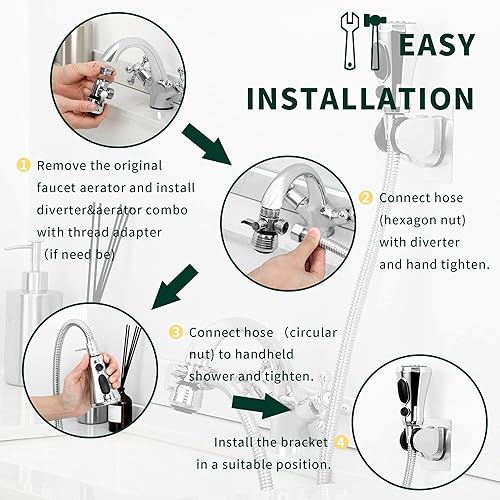 EASY INSTALLATION

1 Remove the original faucet aerator and install diverter&aerator combo with thread adapter （if need be）

2 Connect hose (hexagon nut) with diverter and hand tighten.

3 Connect hose （circular nut) to handheld shower and tighten.

Install the bracket 4 in a suitable position.