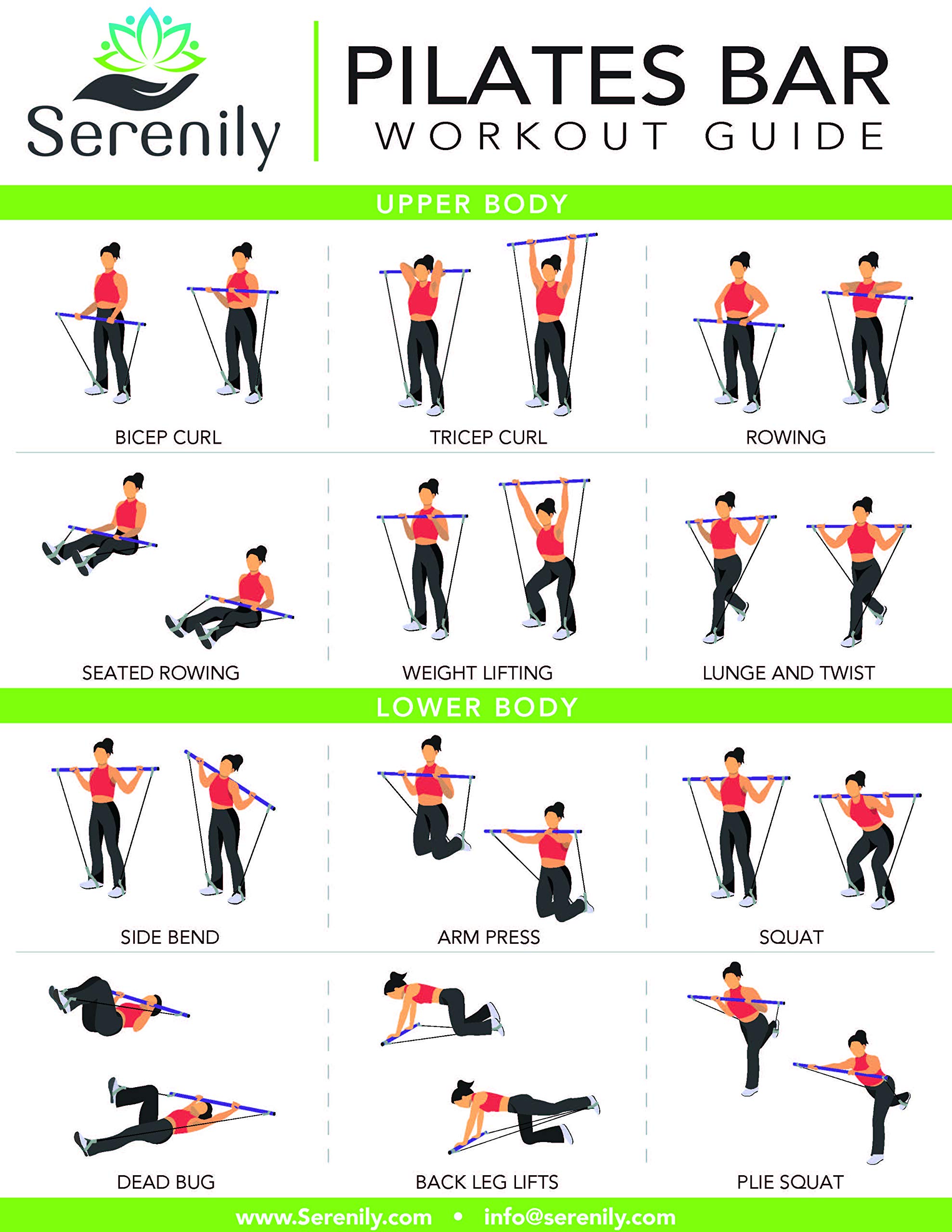 Serenily

PILATES BAR
WORKOUT GUIDE

UPPER BODY

BICEP CURL

TRICEP CURL

ROWING

SEATED ROWING

WEIGHT LIFTING

LUNGE AND TWIST

LOWER BODY

SIDE BEND

ARM PRESS

SQUAT

DEAD BUG

BACK LEG LIFTS

PLIE SQUAT

www.Serenily.com • info@serenily.com