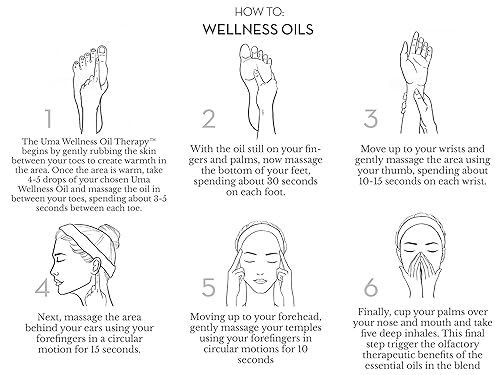 HOW TO:
WELLNESS OILS

1
The Uma Wellness Oil Therapy™ begins by gently rubbing the skin between your toes to create warmth in the area. Once the area is warm, take 4-5 drops of your chosen Uma Wellness Oil and massage the oil in between your toes, spending about 3-5 seconds between each toe.

2
With the oil still on your fingers and palms, now massage the bottom of your feet, spending about 30 seconds on each foot.

3
Move up to your wrists and gently massage the area using your thumb, spending about 10-15 seconds on each wrist.

4
Next, massage the area behind your ears using your forefingers in a circular motion for 15 seconds.

5
Moving up to your forehead, gently massage your temples using your forefingers in circular motions for 10 seconds

6
Finally, cup your palms over your nose and mouth and take five deep inhales. This final step trigger the olfactory therapeutic benefits of the essential oils in the blend