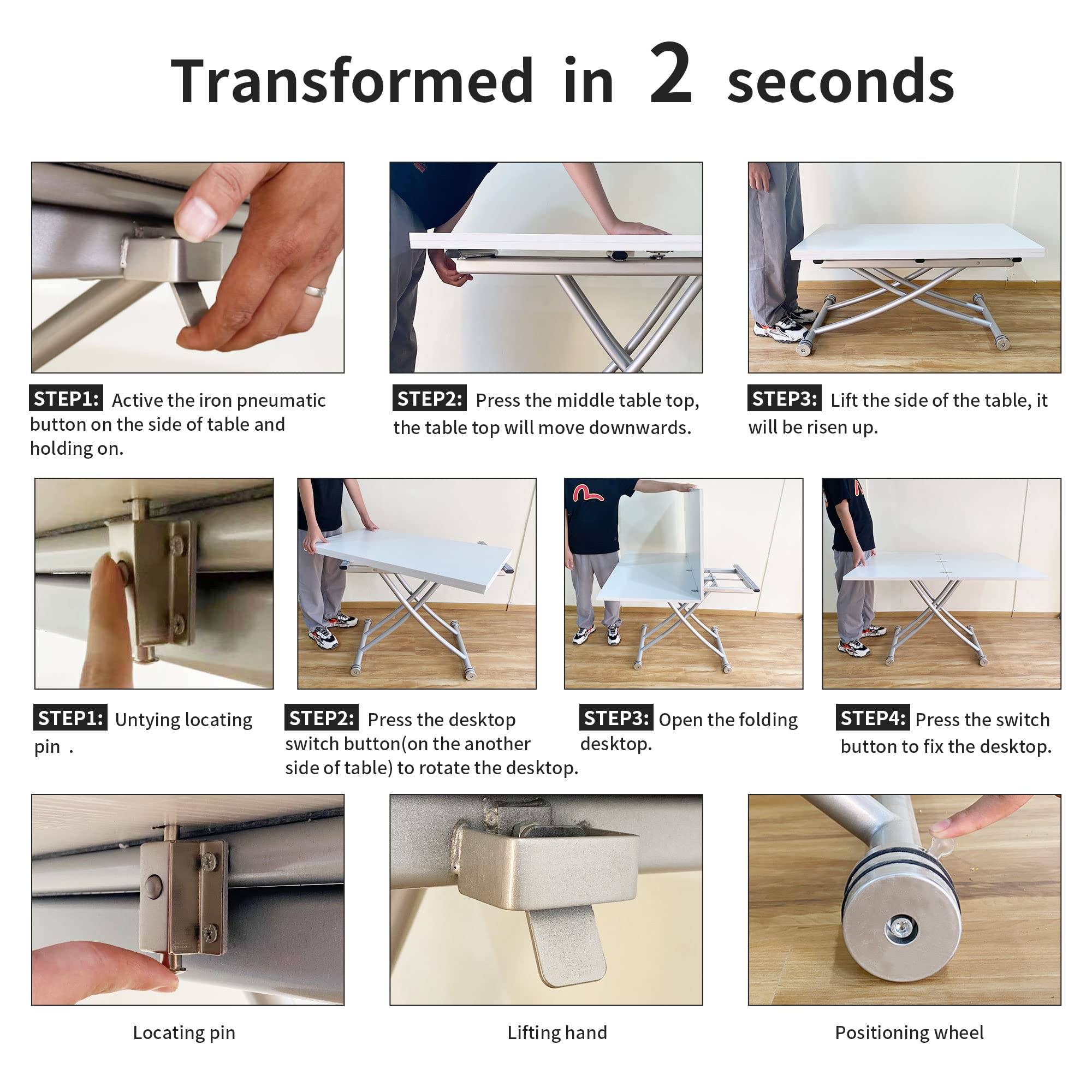 Transformed in 2 seconds

STEP1: Active the iron pneumatic button on the side of table and holding on.

STEP2: Press the middle table top, the table top will move downwards.

STEP3: Lift the side of the table, it will be risen up.

STEP1: Untying locating pin .

STEP2: Press the desktop switch button(on the another side of table) to rotate the desktop.

STEP3: Open the folding desktop.

STEP4: Press the switch button to fix the desktop.

Locating pin

Lifting hand

Positioning wheel