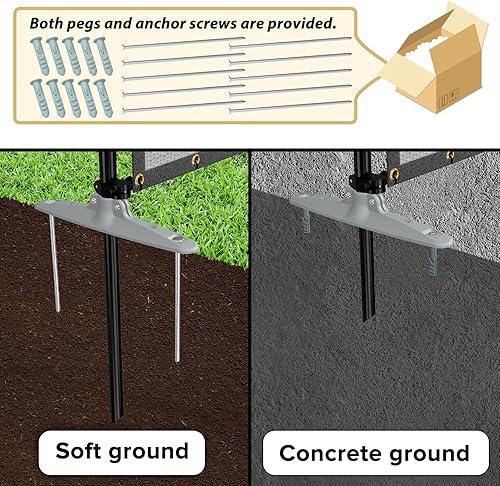 Both pegs and anchor screws are provided.

Soft ground

Concrete ground