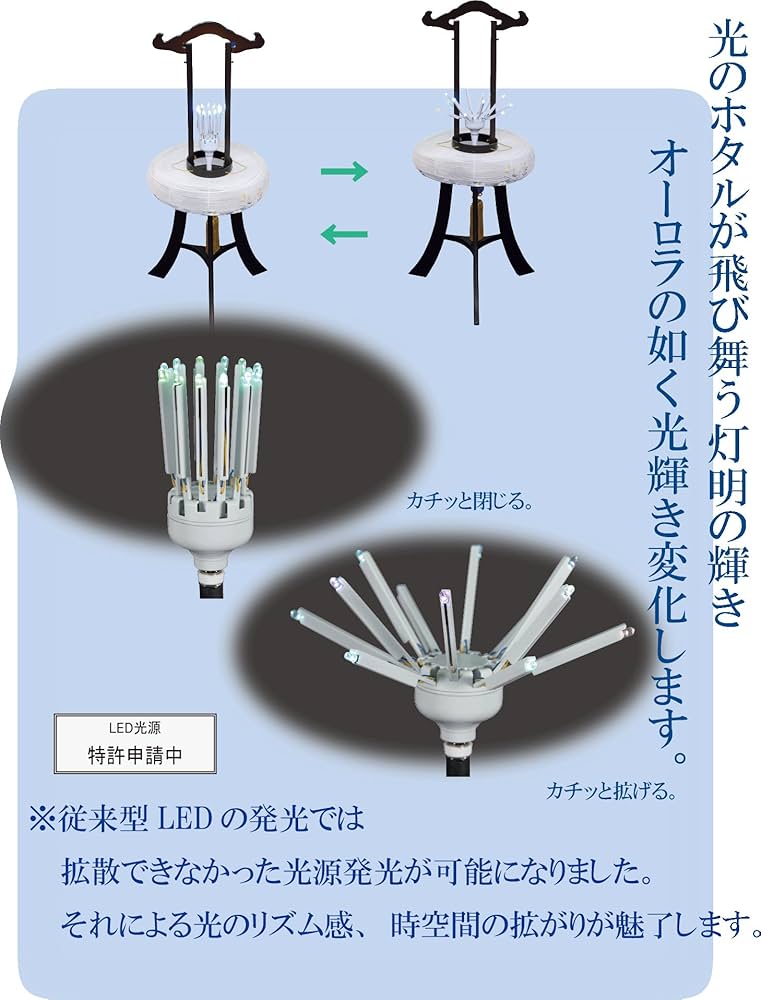 光のホタルが飛び舞う灯明の輝き

オーロラの如く光輝き変化します。

カチッと閉じる。

カチッと拡げる。

LED光源
特許申請中

※従来型 LED の発光では
拡散できなかった光源発光が可能になりました。
それによる光のリズム感、 時空間の拡がりが魅了します。