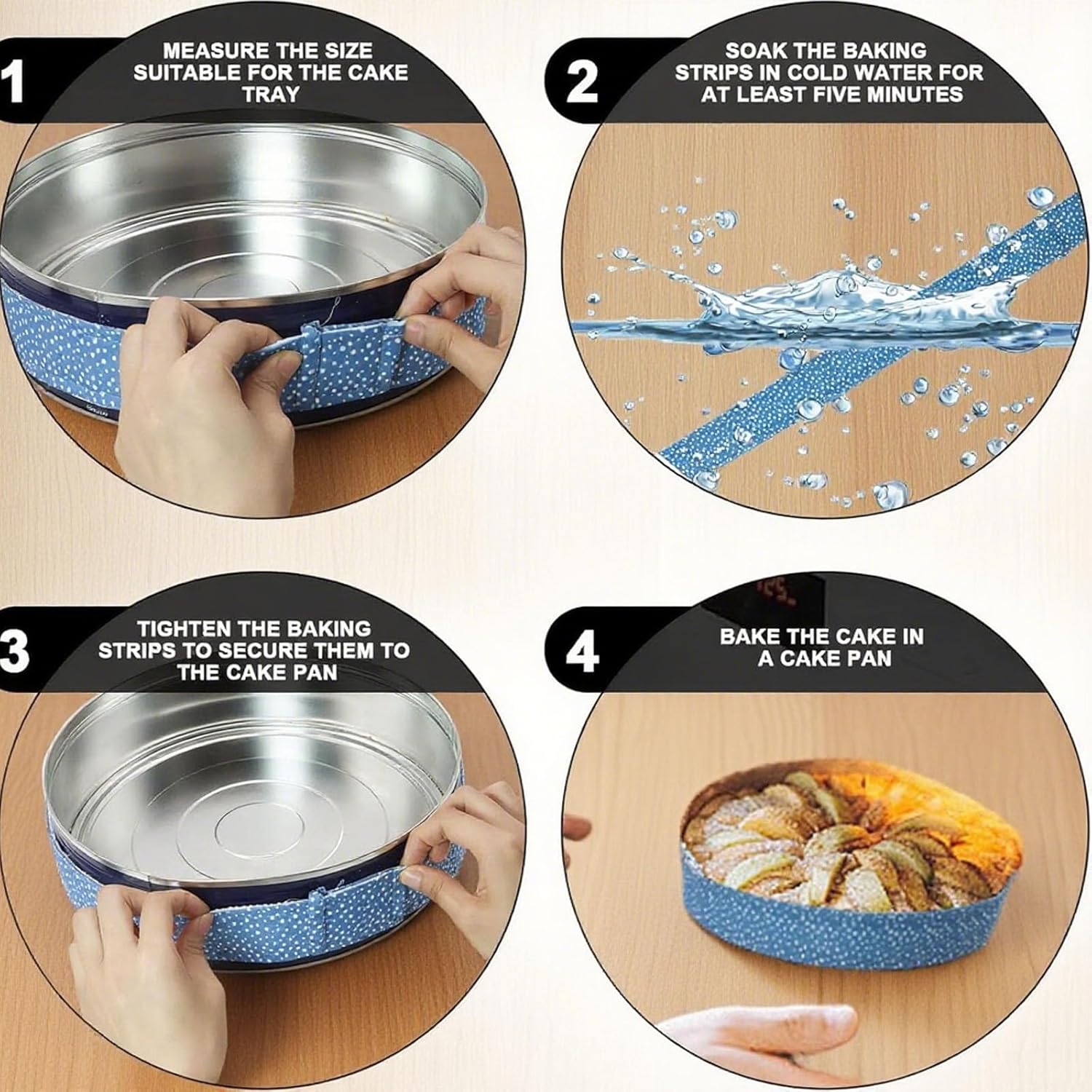 1
MEASURE THE SIZE SUITABLE FOR THE CAKE TRAY

2
SOAK THE BAKING STRIPS IN COLD WATER FOR AT LEAST FIVE MINUTES

3
TIGHTEN THE BAKING STRIPS TO SECURE THEM TO THE CAKE PAN

4
BAKE THE CAKE IN A CAKE PAN